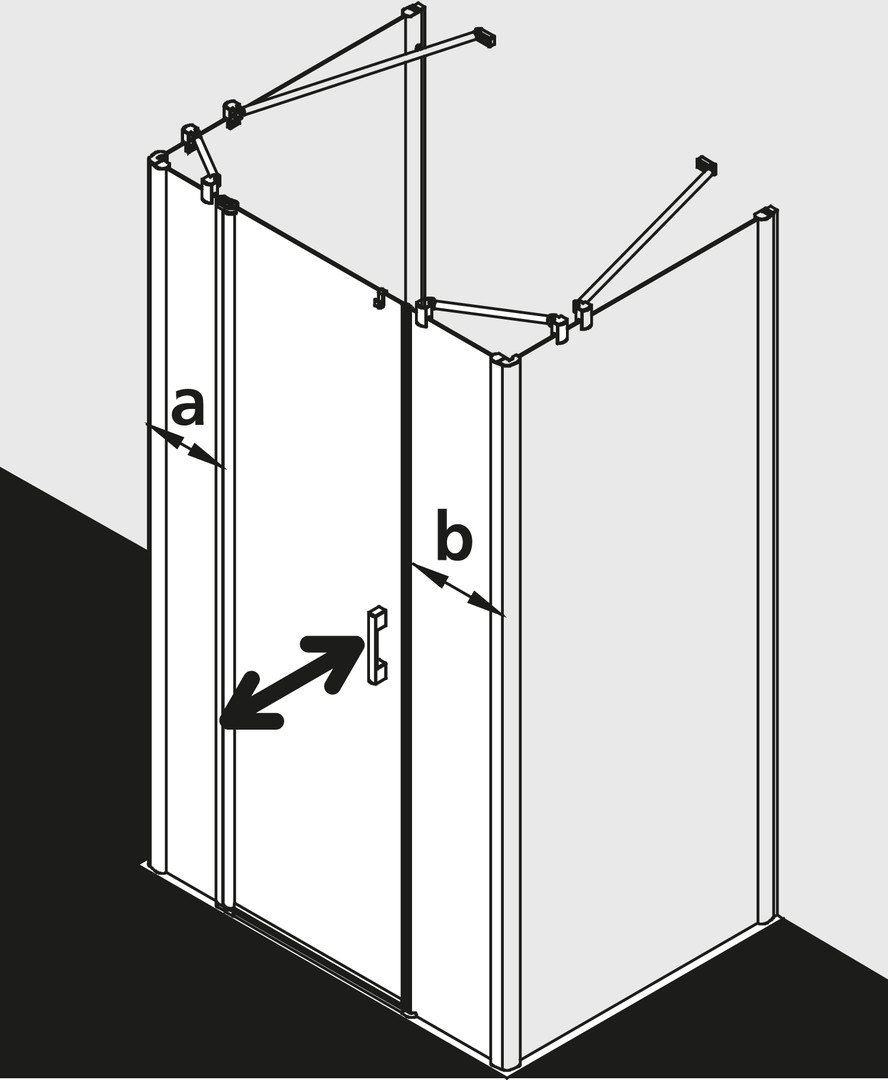 a

b