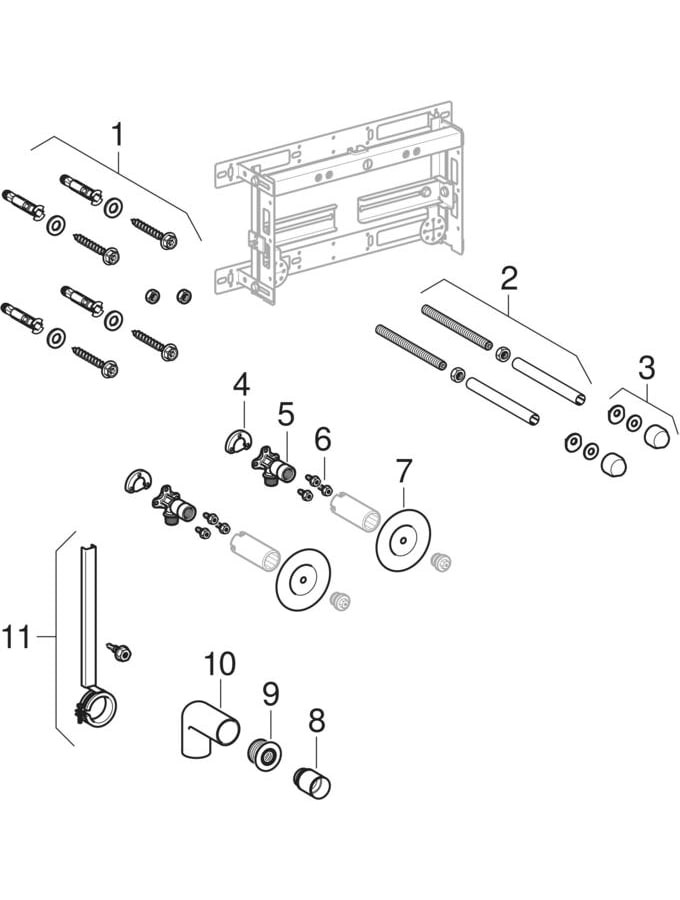 1
2
3
4
5
6
7
11
10
9
8