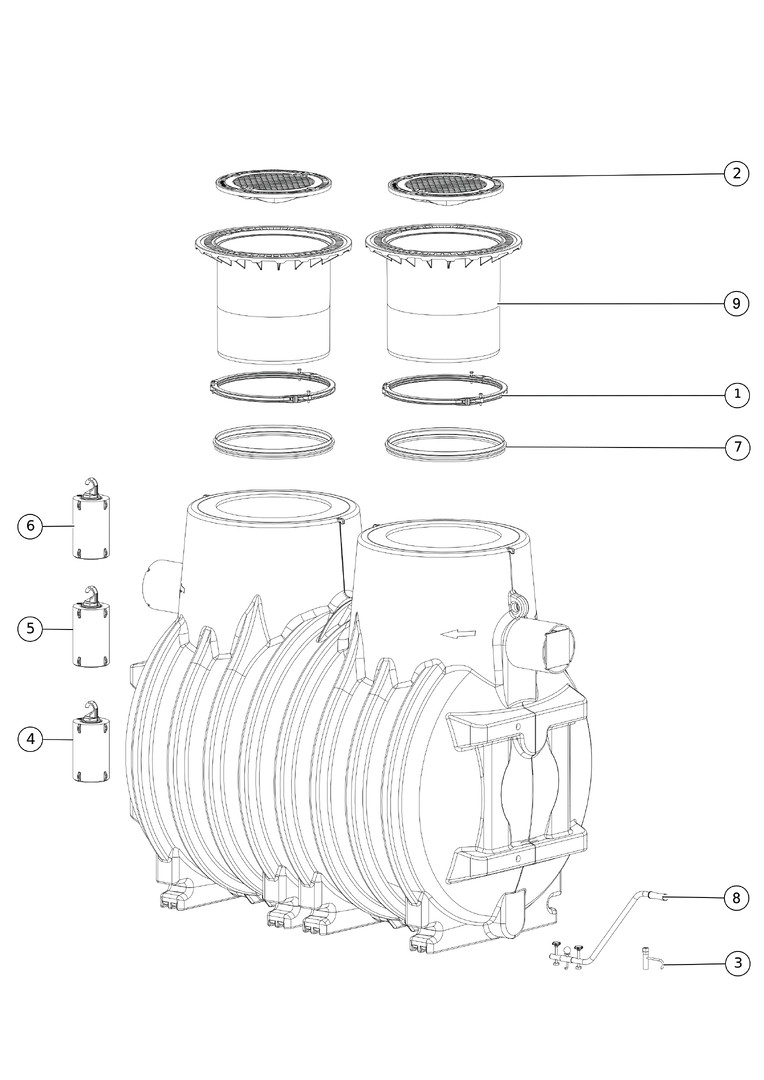 2
9
1
7
6
5
4
8
3