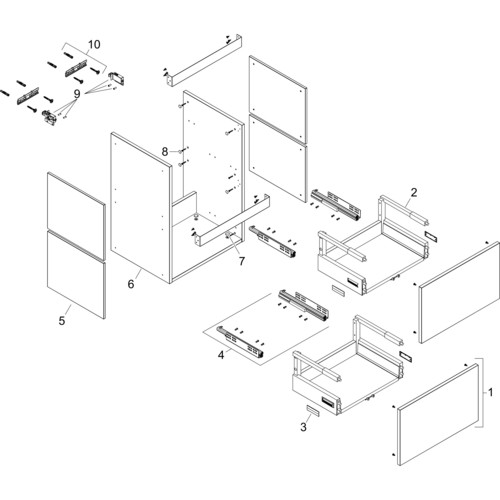 10
9
8
2
7
6
5
4
3
1