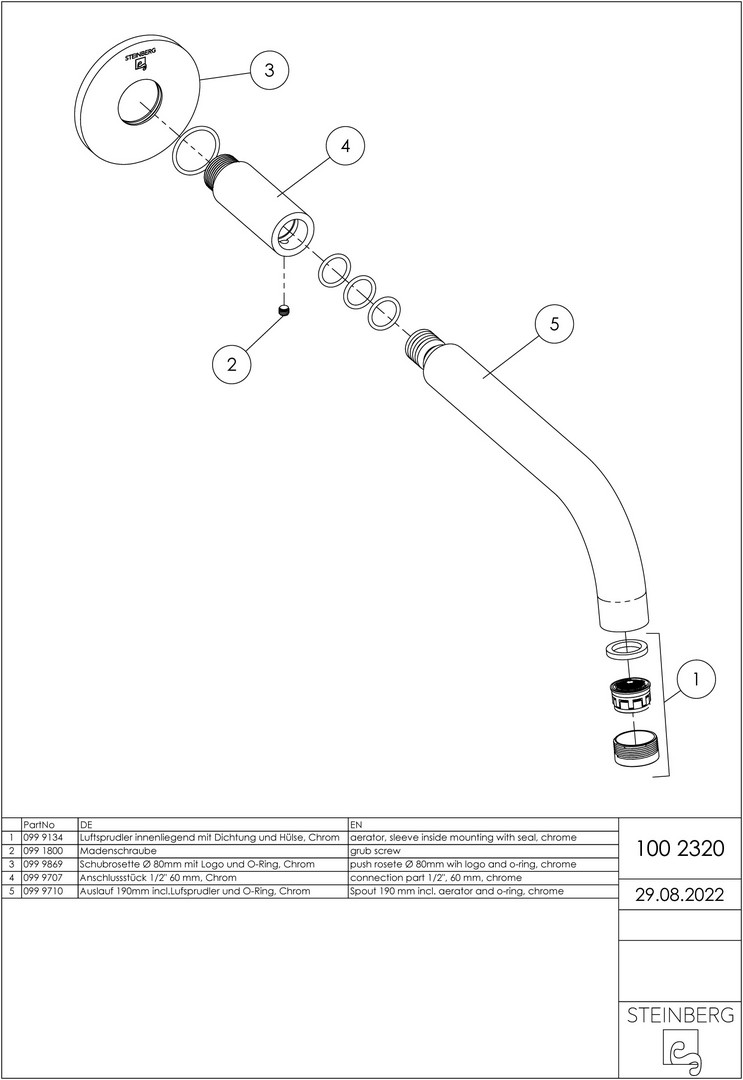 STEINBERG

3

4

2

5

1

| | PartNo | DE | EN |
|---|---|---|---|
| 1 | 099 9134 | Luftsprudler innenliegend mit Dichtung und Hülse, Chrom | aerator, sleeve inside mounting with seal, chrome |
| 2 | 099 1800 | Madenschraube | grub screw |
| 3 | 099 9869 | Schubrosette Ø 80mm mit Logo und O-Ring, Chrom | push rosete Ø 80mm wih logo and o-ring, chrome |
| 4 | 099 9707 | Anschlussstück 1/2" 60 mm, Chrom | connection part 1/2", 60 mm, chrome |
| 5 | 099 9710 | Auslauf 190mm incl.Lufsprudler und O-Ring, Chrom | Spout 190 mm incl. aerator and o-ring, chrome |

100 2320

29.08.2022

STEINBERG