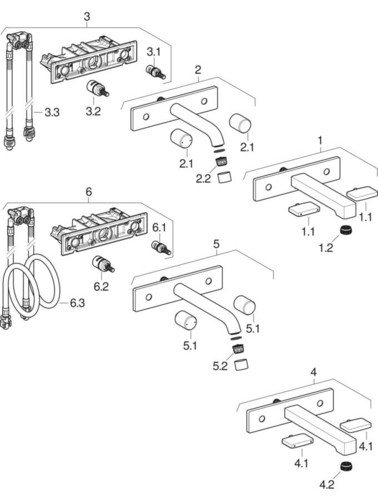 3
3.1
3.3
3.2
2
2.1
2.1
2.2
1
1.1
1.1
1.2
6
6.1
6.2
6.3
5
5.1
5.1
5.2
4
4.1
4.1
4.2