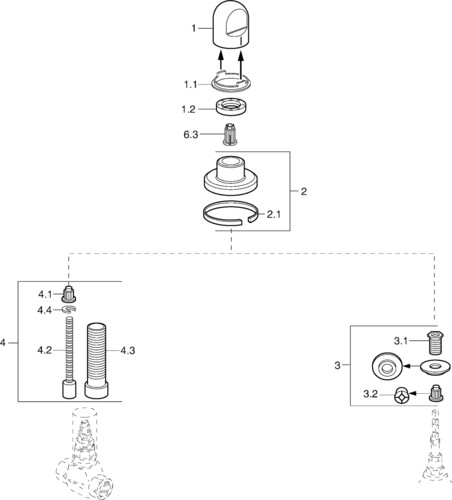 1
1.1
1.2
6.3
2
2.1
4.1
4.4
4
4.2
4.3
3.1
3
3.2