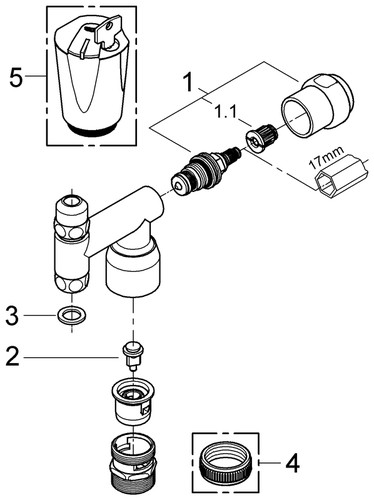 5

1

1.1

17mm

3

2

4