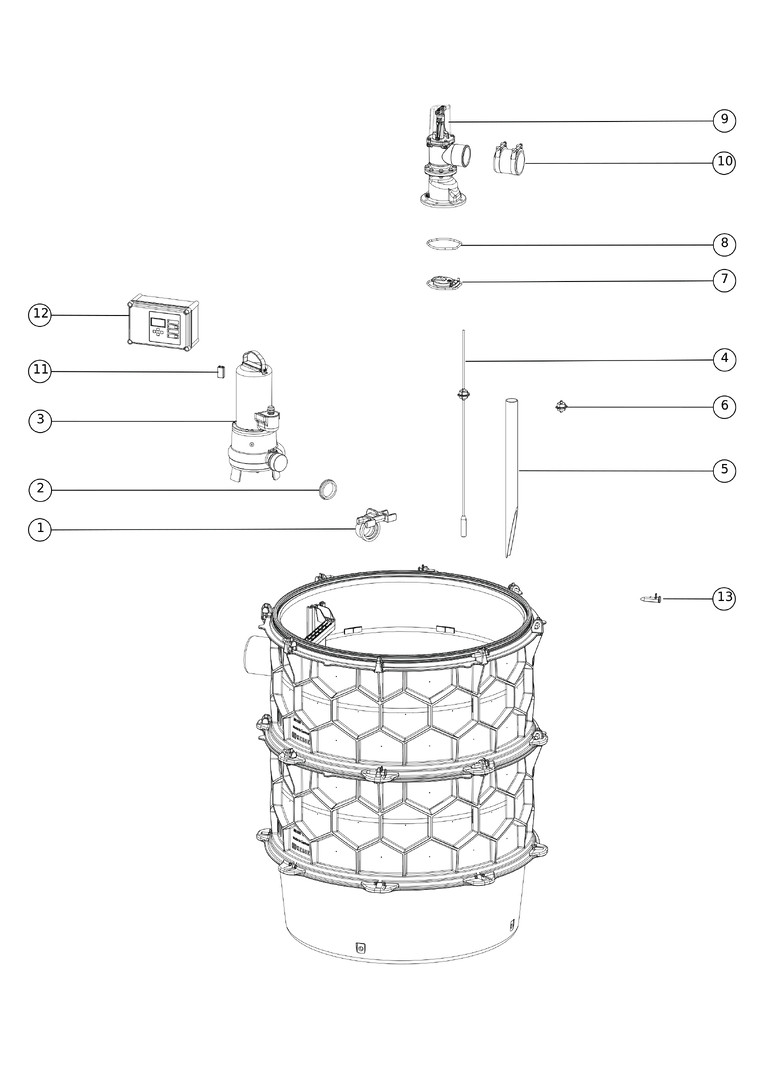 9
10
8
7
12
4
11
6
3
5
2
1
13