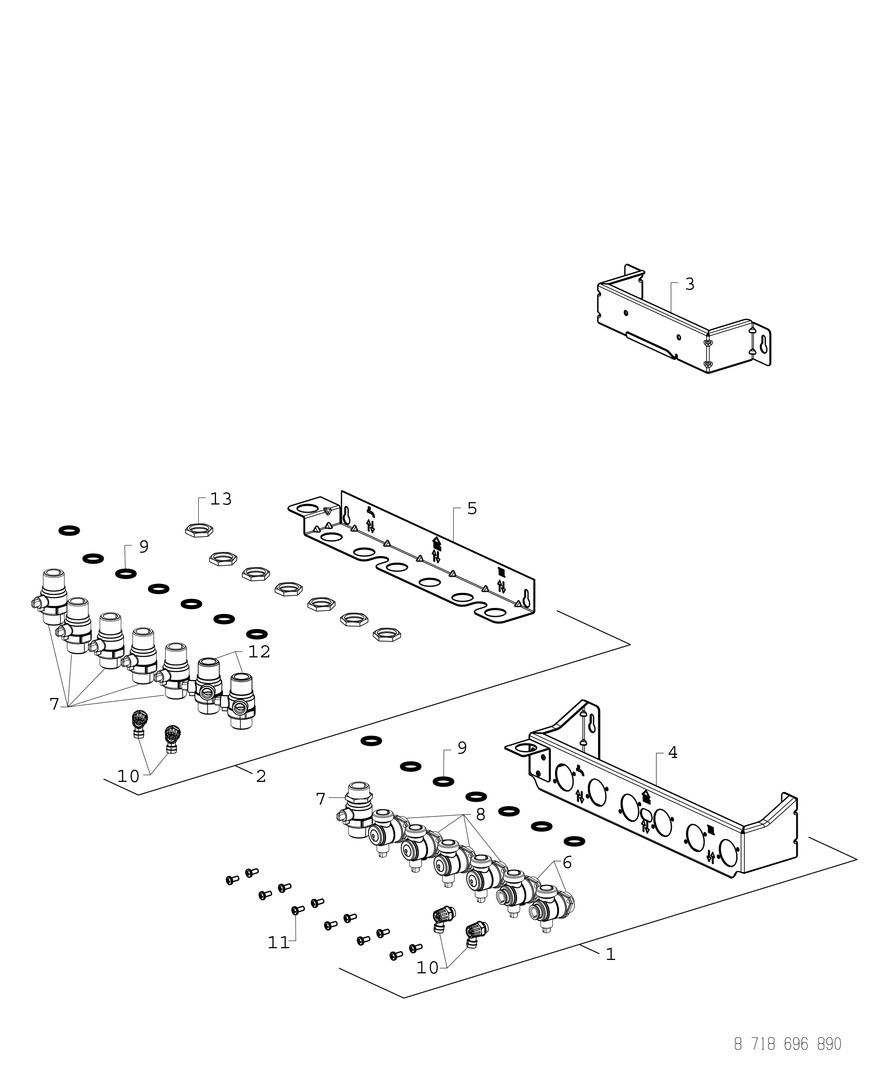 3

13

5

9

12

7

10

2

9

4

7

8

6

11

10

1

8 718 696 890