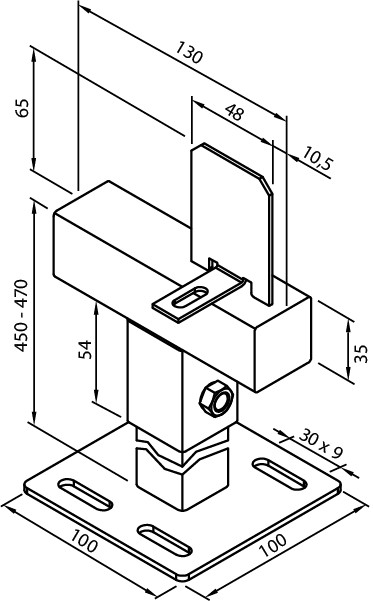 130
65
48
10,5
450 - 470
54
35
30 x 9
100
100