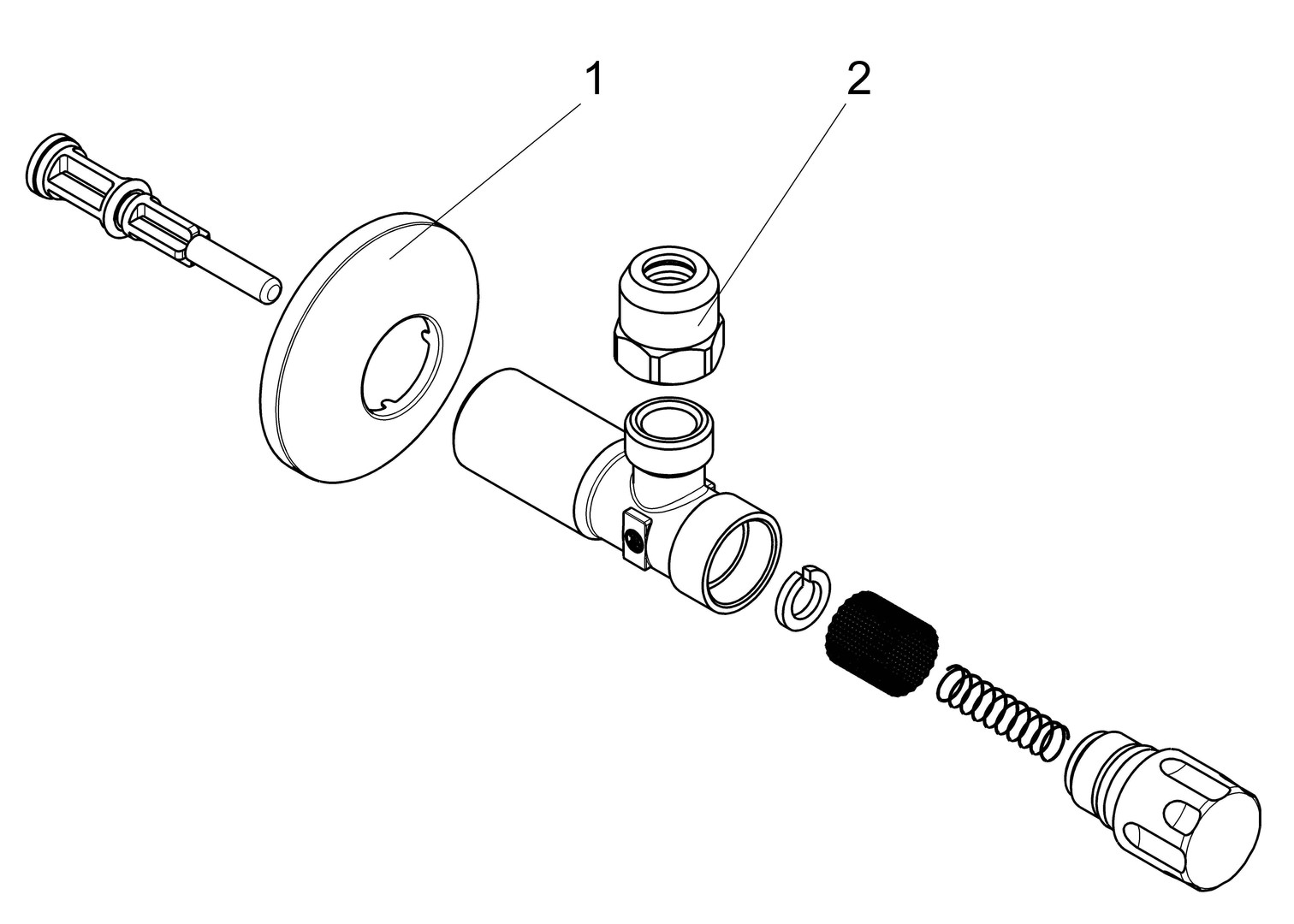 1
2