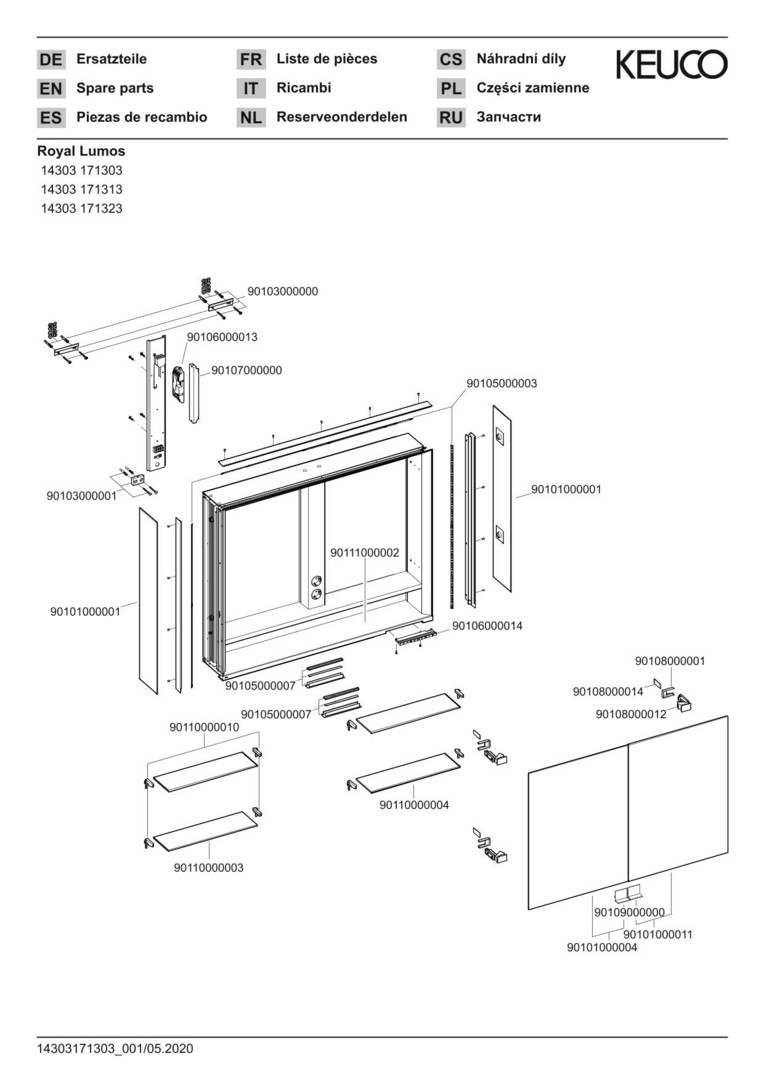 DE Ersatzteile
EN Spare parts
ES Piezas de recambio

FR Liste de pièces
IT Ricambi
NL Reserveonderdelen

CS Náhradní díly
PL Części zamienne
RU Запчасти

KEUCO

Royal Lumos
14303 171303
14303 171313
14303 171323

90103000000
90106000013
90107000000
90105000003
90103000001
90101000001
90111000002
90101000001
90106000014
90105000007
90105000007
90108000001
90108000014
90108000012
90110000010
90110000004
90110000003
90109000000
90101000011
90101000004

14303171303_001/05.2020