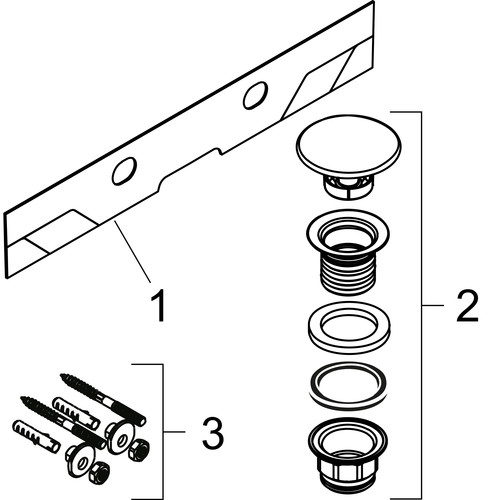 1

2

3