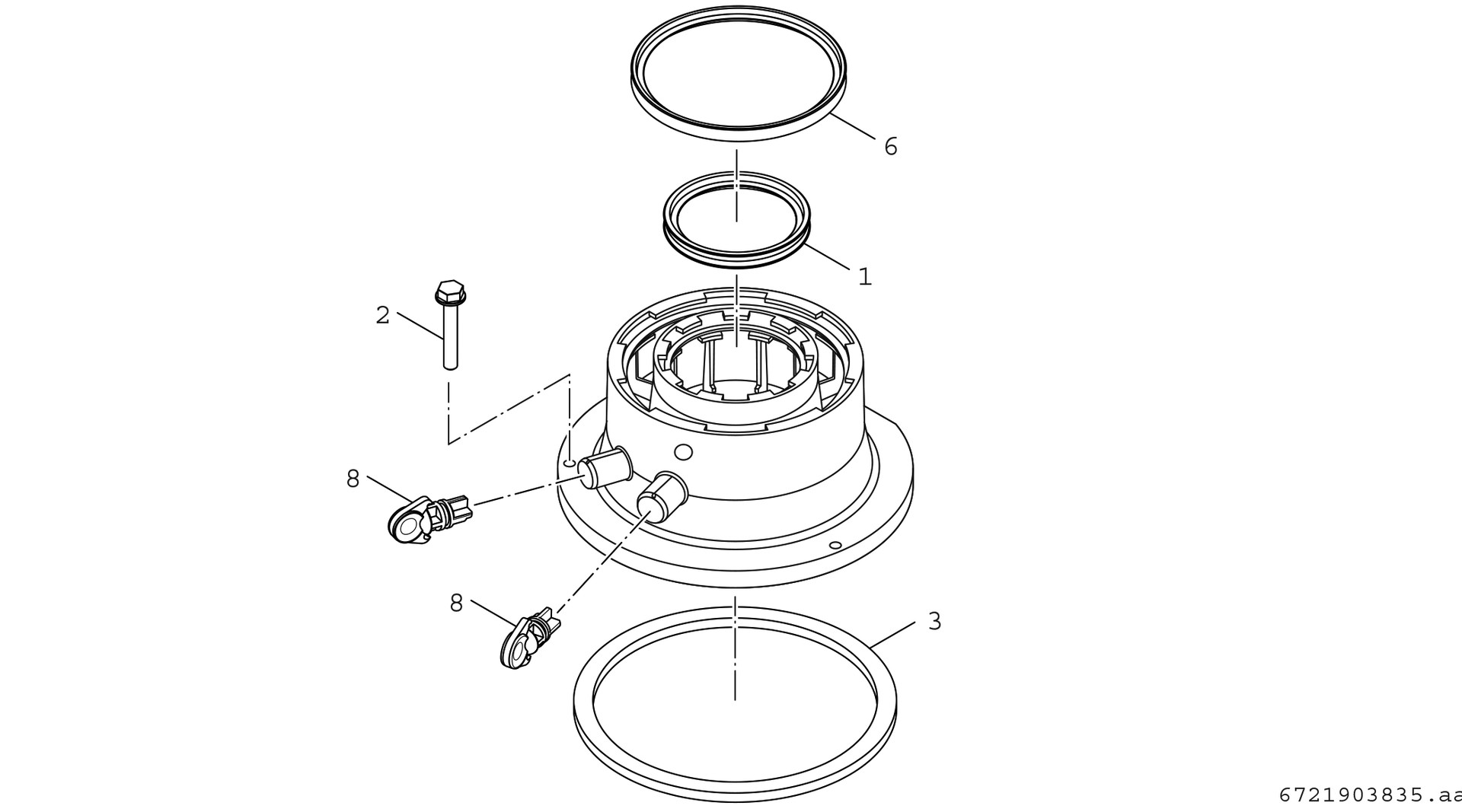 6
1
2
8
8
3
6721903835.aa