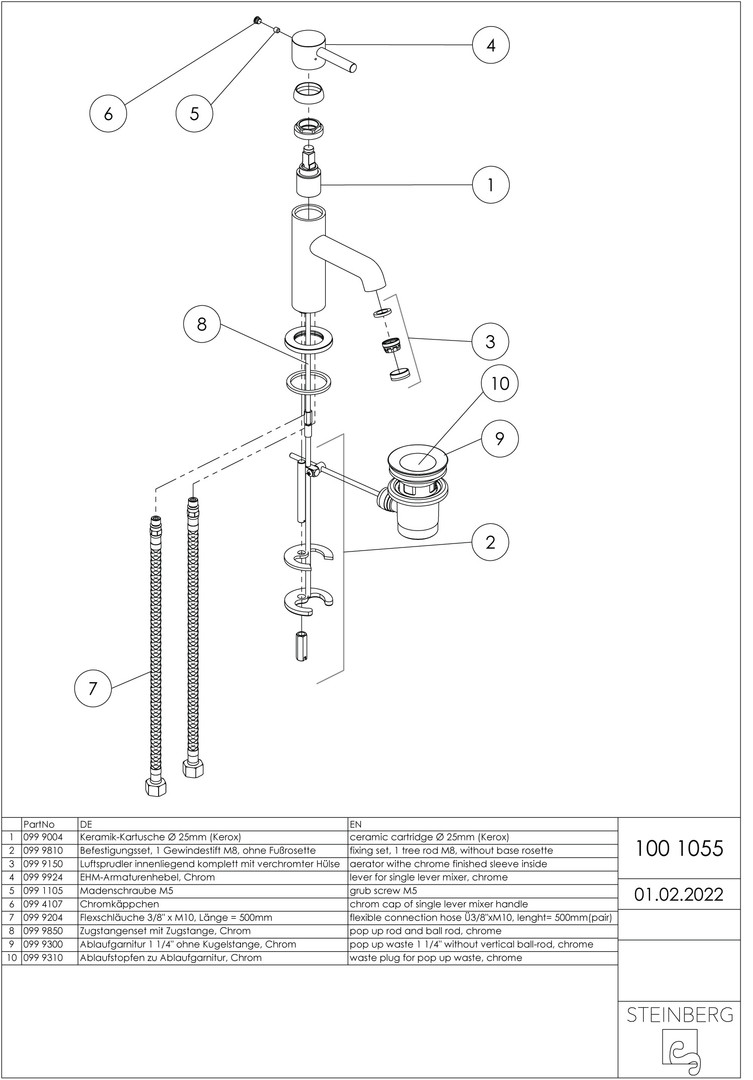 6
5
4
1
8
3
10
9
2
7

| | PartNo | DE | EN |
|---|---|---|---|
| 1 | 099 9004 | Keramik-Kartusche Ø 25mm (Kerox) | ceramic cartridge Ø 25mm (Kerox) |
| 2 | 099 9810 | Befestigungsset, 1 Gewindestift M8, ohne Fußrosette | fixing set, 1 tree rod M8, without base rosette |
| 3 | 099 9150 | Luftsprudler innenliegend komplett mit verchromter Hülse | aerator withe chrome finished sleeve inside |
| 4 | 099 9924 | EHM-Armaturenhebel, Chrom | lever for single lever mixer, chrome |
| 5 | 099 1105 | Madenschraube M5 | grub screw M5 |
| 6 | 099 4107 | Chromkäppchen | chrom cap of single lever mixer handle |
| 7 | 099 9204 | Flexschläuche 3/8" x M10, Länge = 500mm | flexible connection hose Ü3/8"xM10, lenght= 500mm(pair) |
| 8 | 099 9850 | Zugstangenset mit Zugstange, Chrom | pop up rod and ball rod, chrome |
| 9 | 099 9300 | Ablaufgarnitur 1 1/4" ohne Kugelstange, Chrom | pop up waste 1 1/4" without vertical ball-rod, chrome |
| 10 | 099 9310 | Ablaufstopfen zu Ablaufgarnitur, Chrom | waste plug for pop up waste, chrome |

100 1055

01.02.2022

STEINBERG