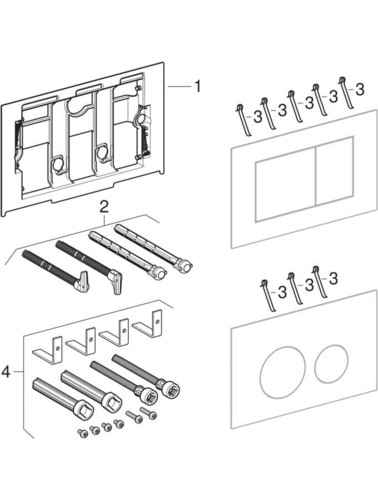 1

3 3 3 3 3

2

3 3 3

4