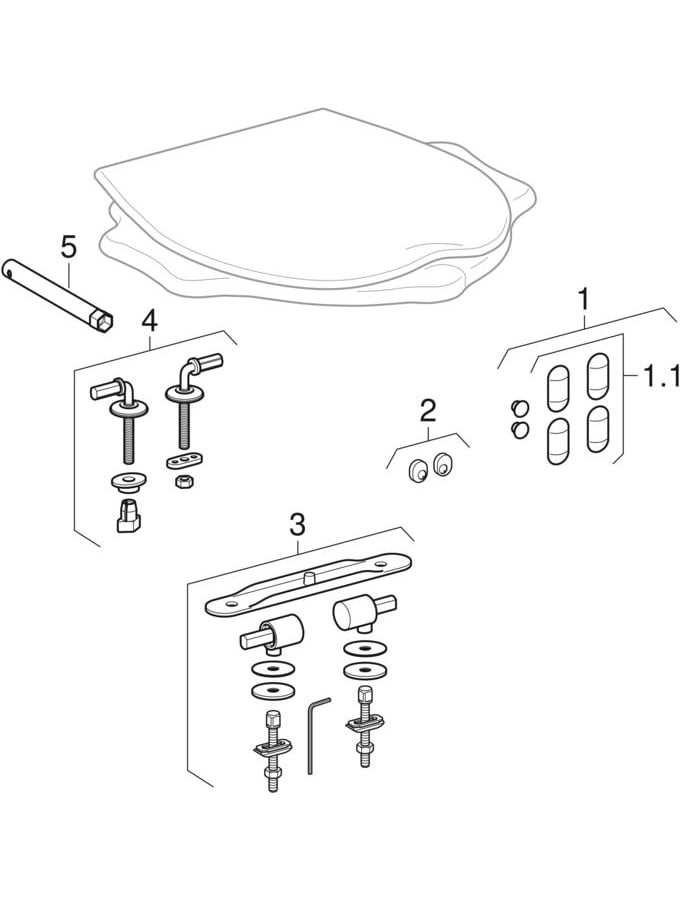 5
4
1
1.1
2
3