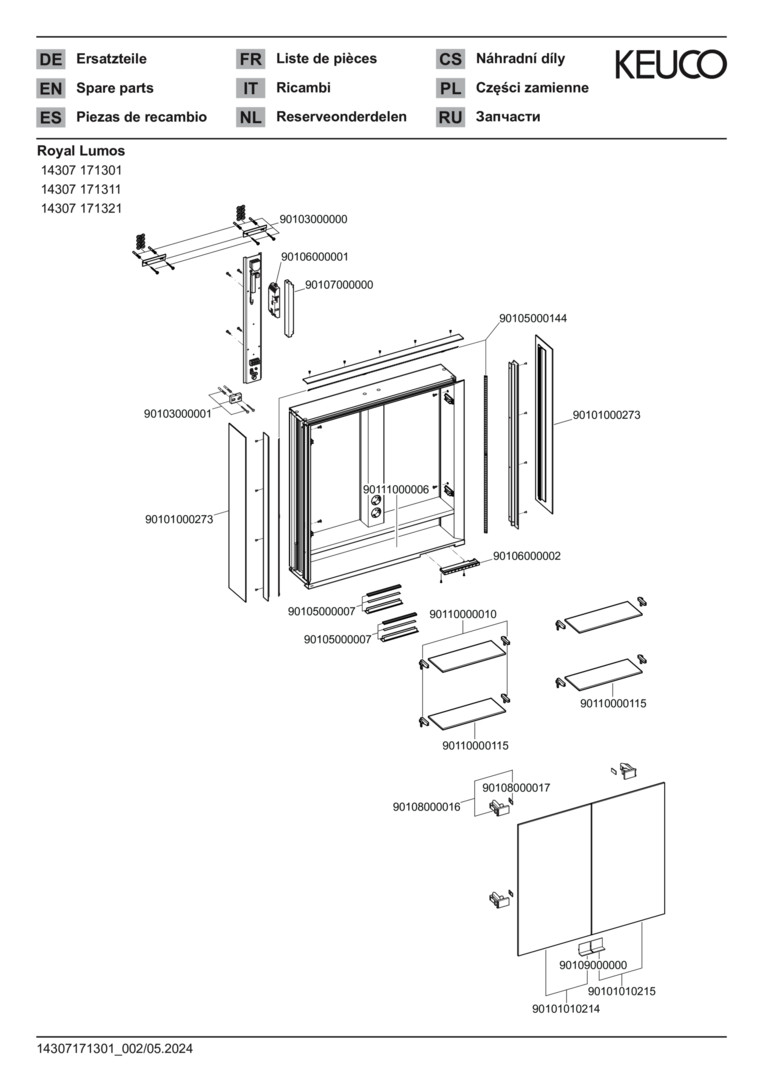 DE Ersatzteile
EN Spare parts
ES Piezas de recambio
FR Liste de pièces
IT Ricambi
NL Reserveonderdelen
CS Náhradní díly
PL Części zamienne
RU Запчасти

KEUCO

Royal Lumos
14307 171301
14307 171311
14307 171321

90103000000
90106000001
90107000000
90105000144
90103000001
90101000273
90111000006
90101000273
90106000002
90105000007
90105000007
90110000010
90110000115
90110000115
90108000017
90108000016
90109000000
90101010215
90101010214

14307171301_002/05.2024