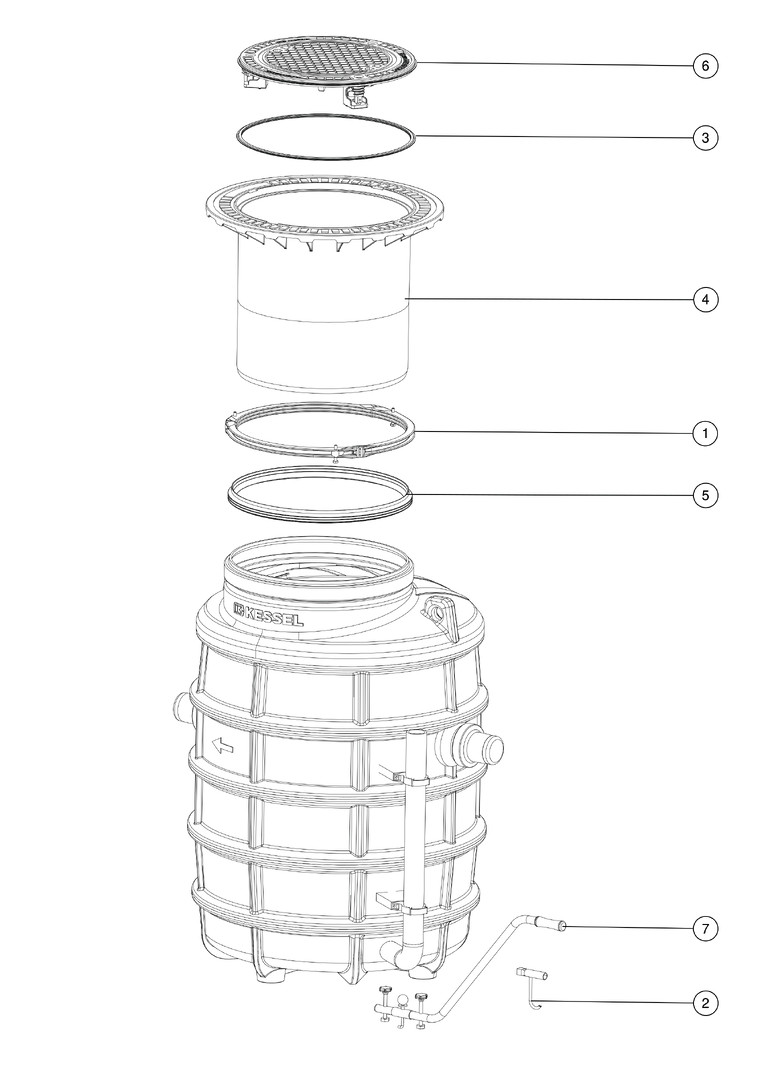 6

3

4

1

5

KESSEL

7

2