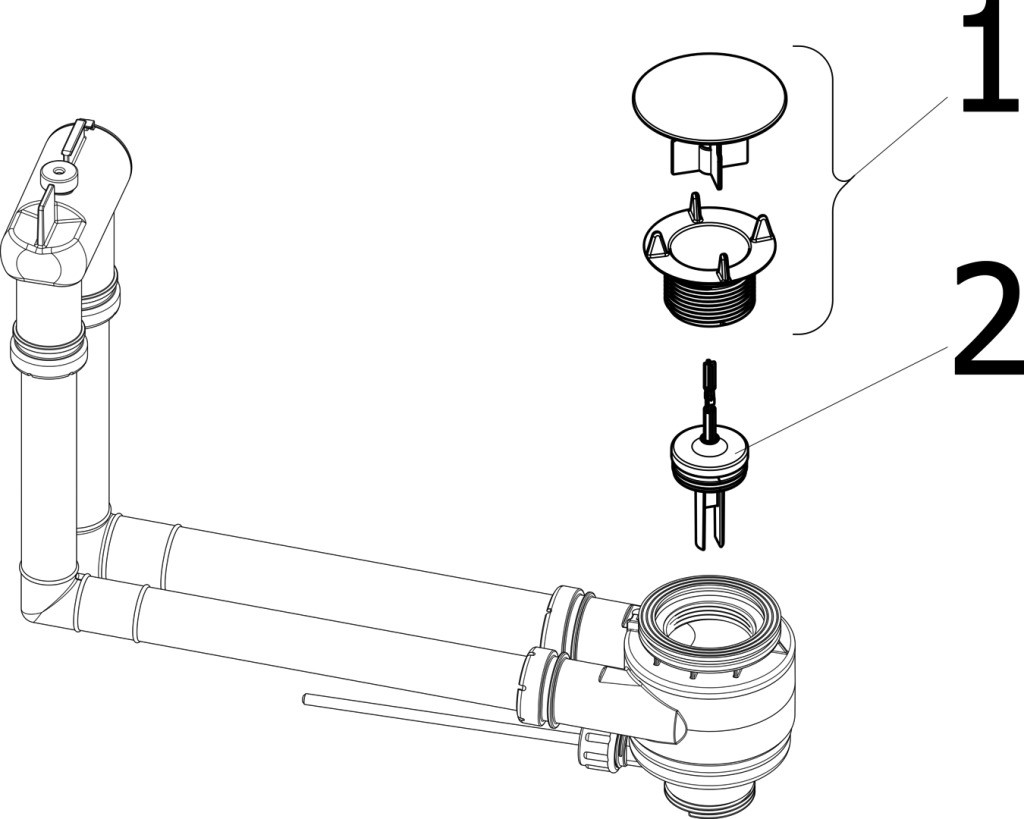 1
2