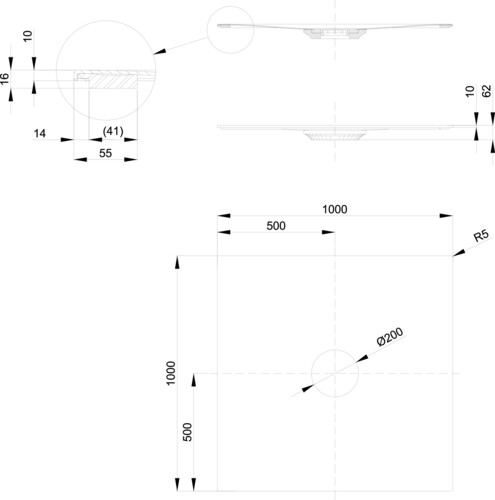 10
16
14
(41)
55
10
62
1000
500
R5
Ø200
1000
500