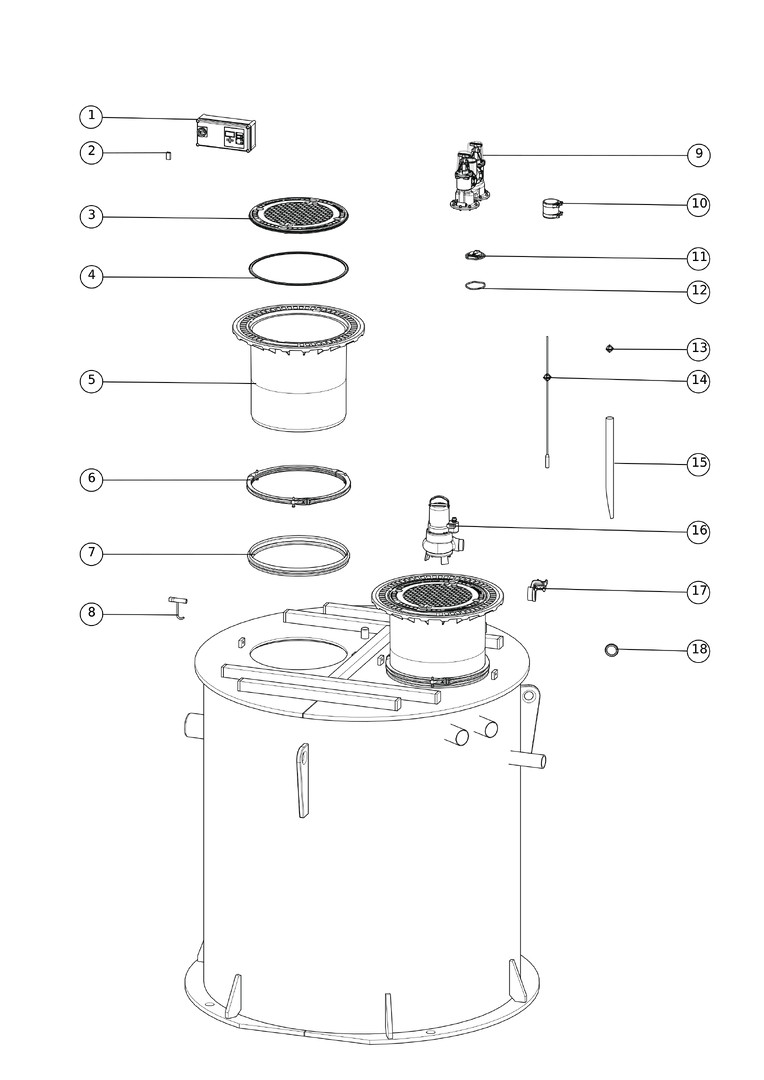 1
2
3
4
5
6
7
8
9
10
11
12
13
14
15
16
17
18