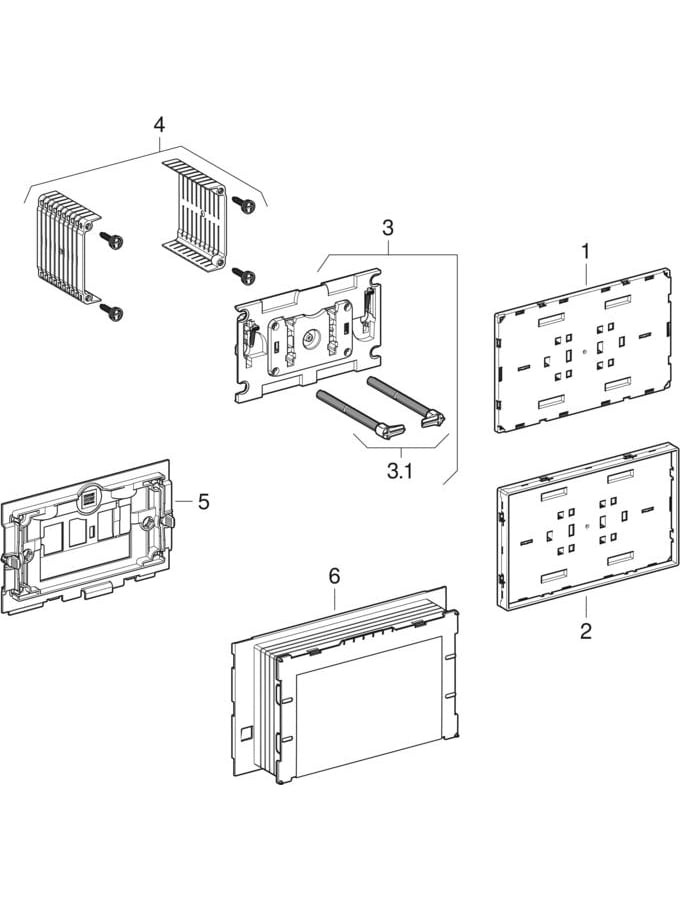 4
3
1
3.1
5
6
2