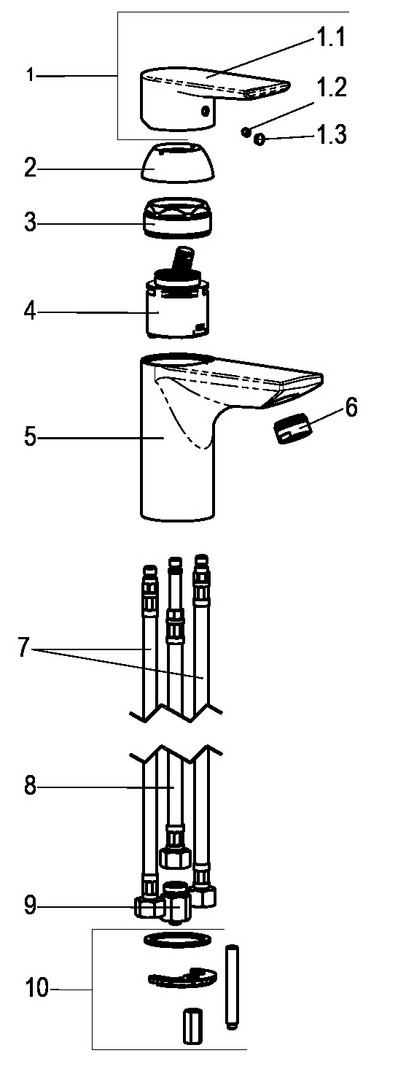 1
1.1
1.2
1.3
2
3
4
5
6
7
8
9
10