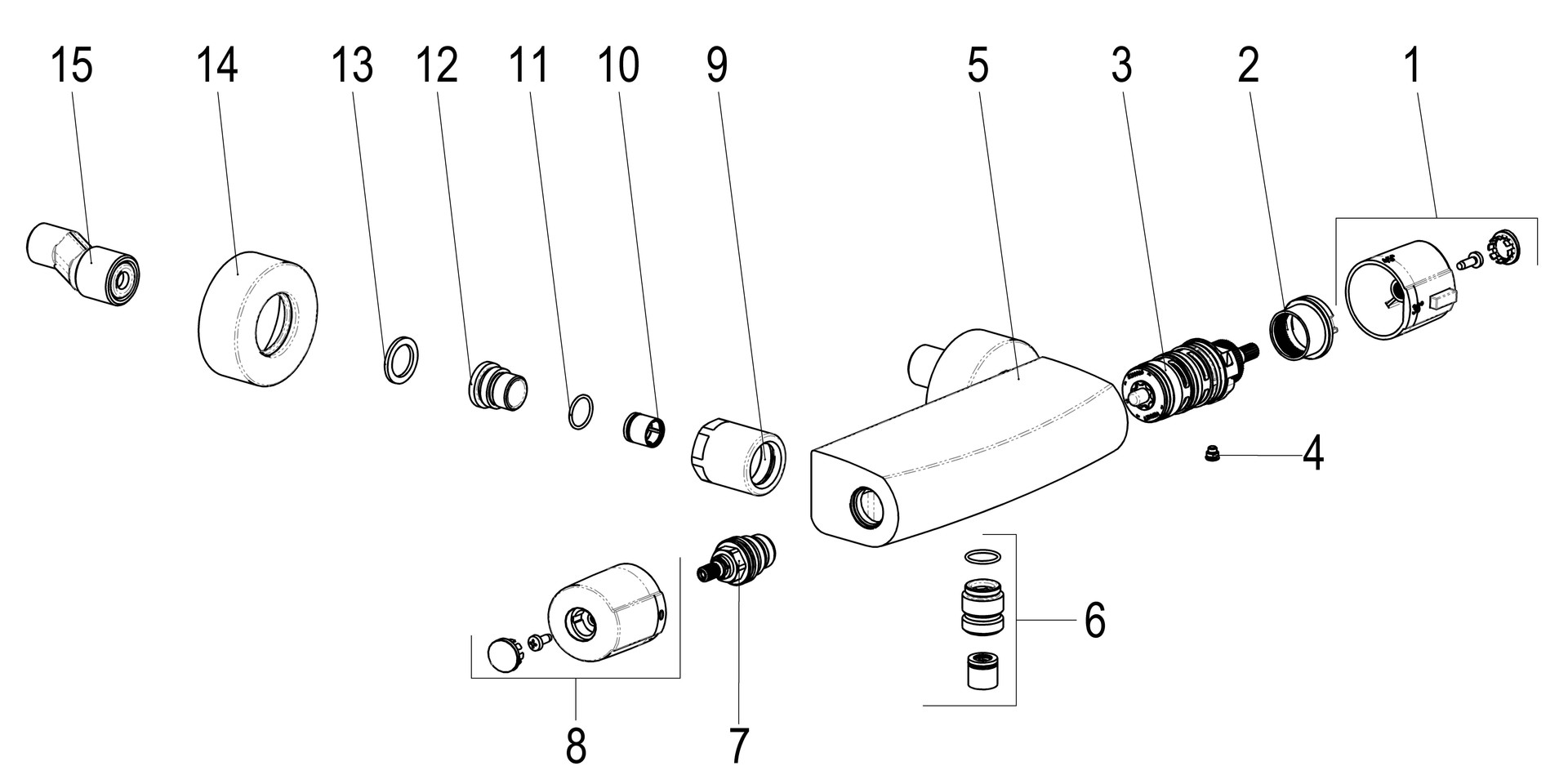 15
14
13
12
11
10
9
5
3
2
1
4
6
8
7