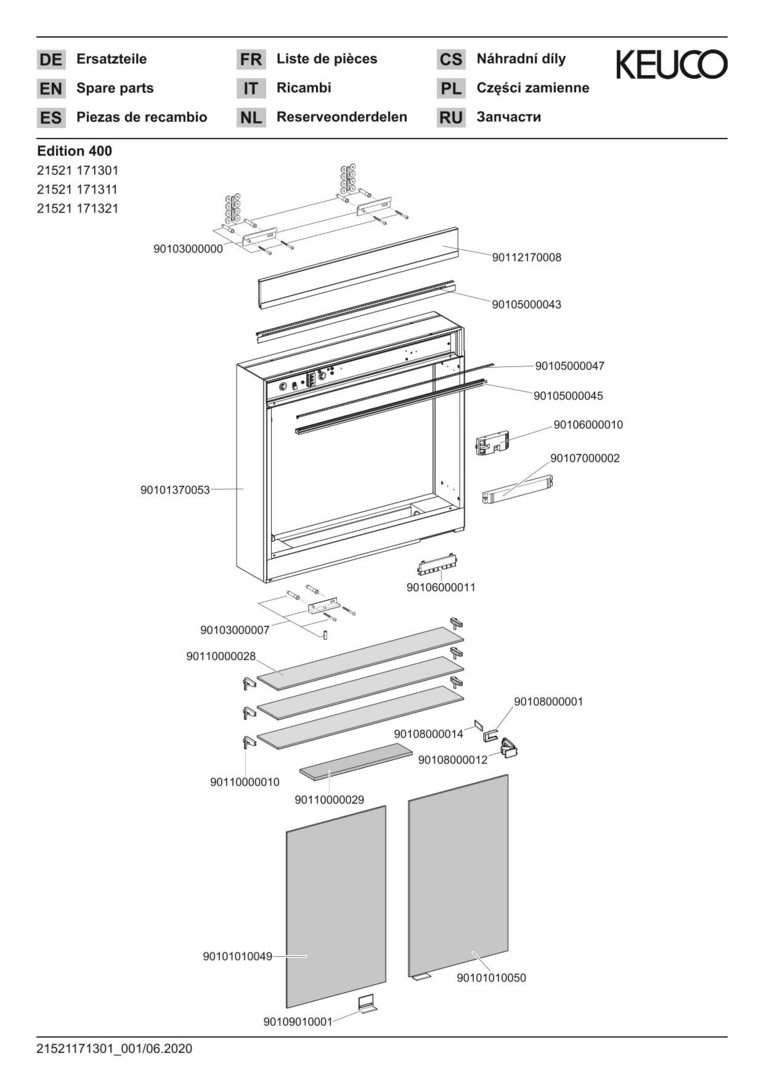 DE Ersatzteile
EN Spare parts
ES Piezas de recambio

FR Liste de pièces
IT Ricambi
NL Reserveonderdelen

CS Náhradní díly
PL Części zamienne
RU Запчасти

KEUCO

Edition 400
21521 171301
21521 171311
21521 171321

90103000000
90112170008
90105000043
90105000047
90105000045
90106000010
90107000002
90101370053
90106000011
90103000007
90110000028
90108000001
90108000014
90108000012
90110000010
90110000029
90101010049
90101010050
90109010001

21521171301_001/06.2020