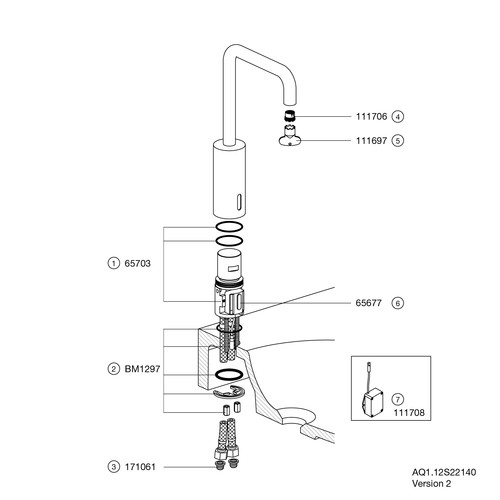 111706 4
111697 5
1 65703
65677 6
2 BM1297
7
111708
3 171061
AQ1.12S22140
Version 2