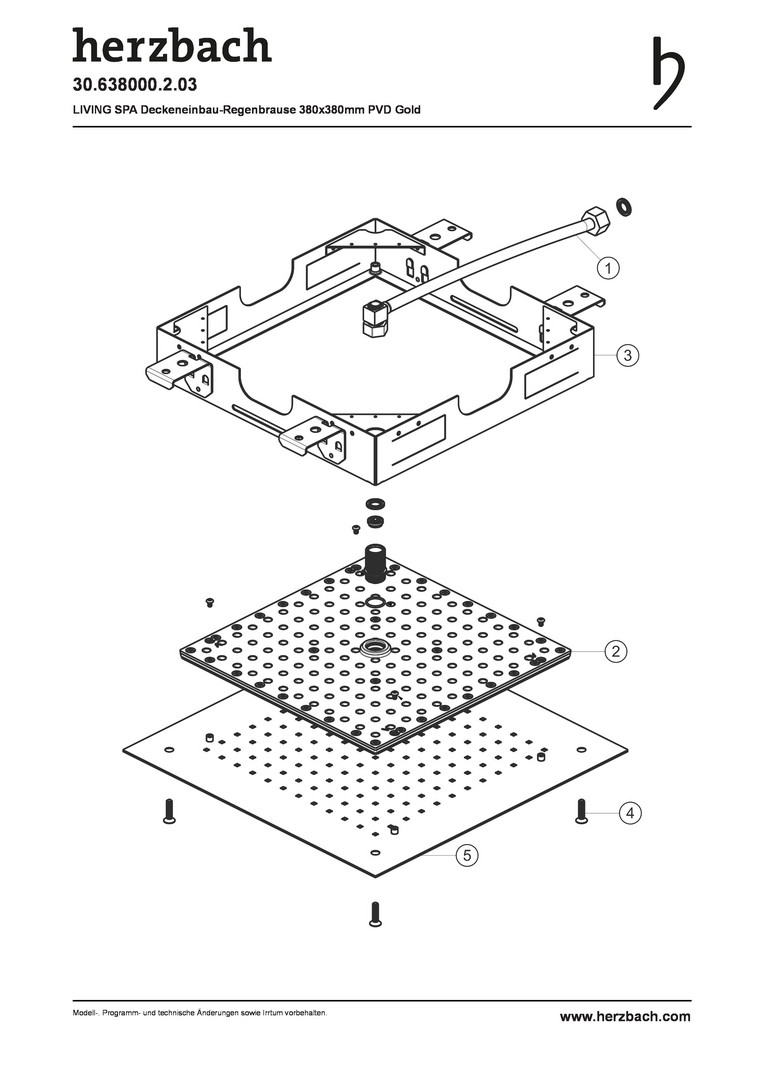 herzbach

30.638000.2.03

LIVING SPA Deckeneinbau-Regenbrause 380x380mm PVD Gold

1

3

2

4

5

Modell-, Programm- und technische Änderungen sowie Irrtum vorbehalten.

www.herzbach.com