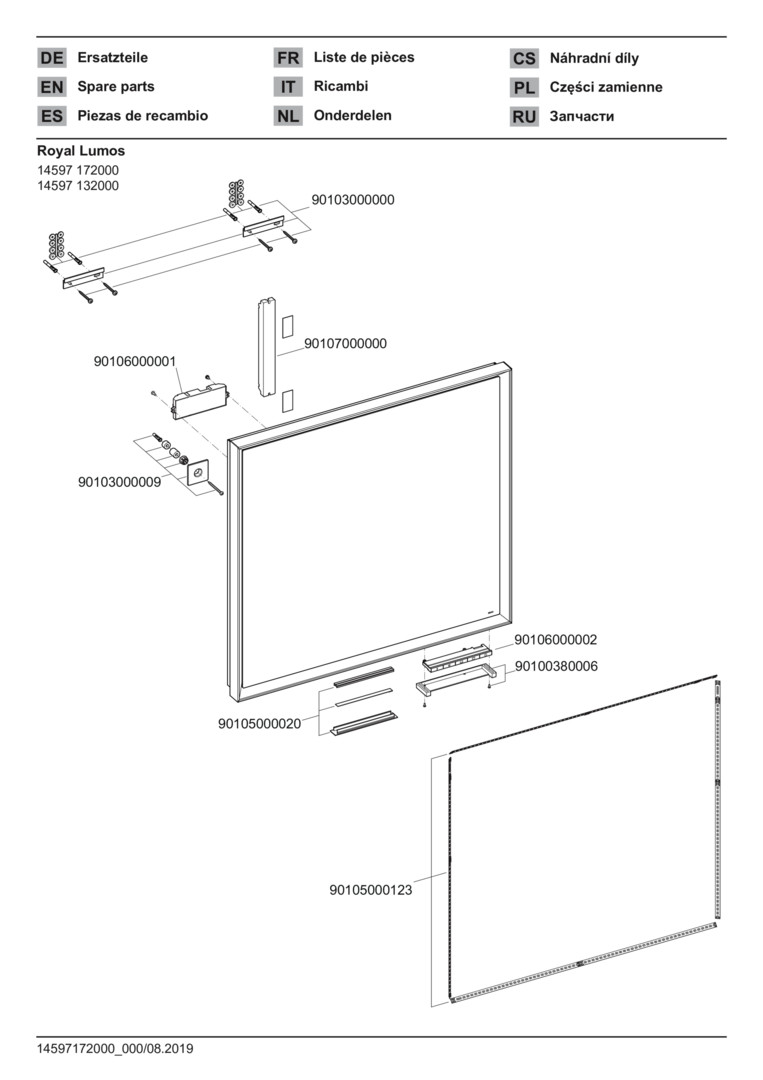 DE Ersatzteile
EN Spare parts
ES Piezas de recambio

FR Liste de pièces
IT Ricambi
NL Onderdelen

CS Náhradní díly
PL Części zamienne
RU Запчасти

Royal Lumos
14597 172000
14597 132000

90103000000

90107000000

90106000001

90103000009

90106000002

90100380006

90105000020

90105000123

14597172000_000/08.2019