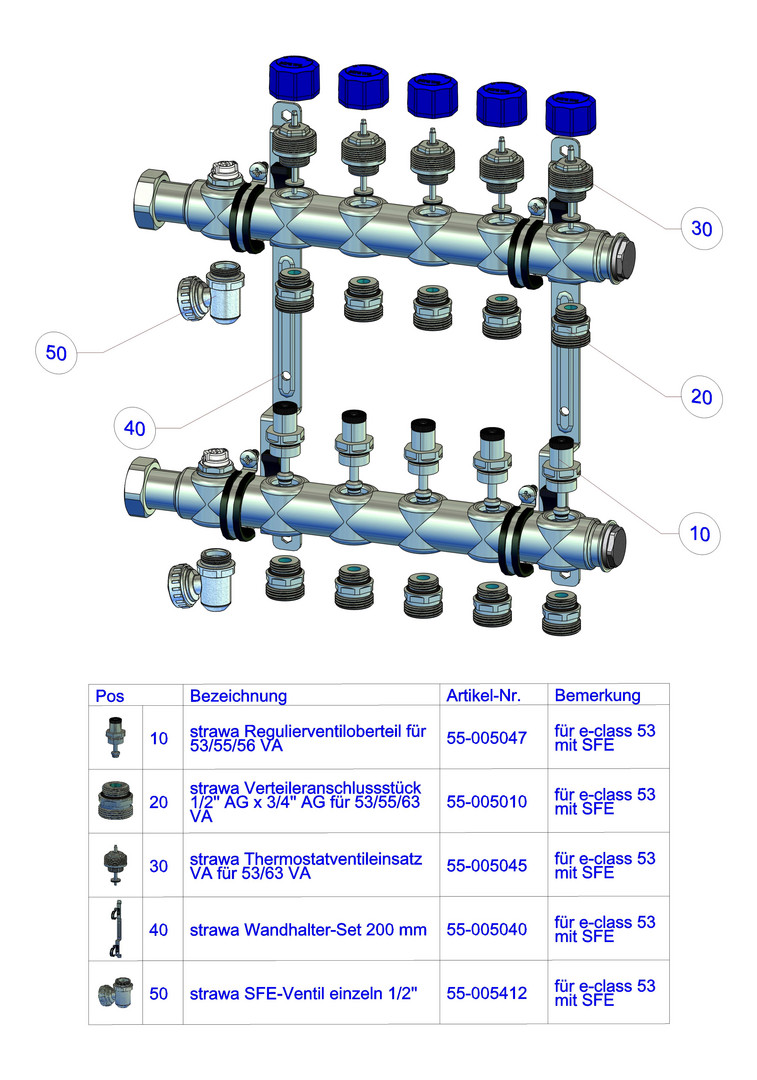 30

50

20

40

10

| Pos | | Bezeichnung | Artikel-Nr. | Bemerkung |
|---|---|---|---|---|
| | 10 | strawa Regulierventiloberteil für 53/55/56 VA | 55-005047 | für e-class 53 mit SFE |
| | 20 | strawa Verteileranschlussstück 1/2" AG x 3/4" AG für 53/55/63 VA | 55-005010 | für e-class 53 mit SFE |
| | 30 | strawa Thermostatventileinsatz VA für 53/63 VA | 55-005045 | für e-class 53 mit SFE |
| | 40 | strawa Wandhalter-Set 200 mm | 55-005040 | für e-class 53 mit SFE |
| | 50 | strawa SFE-Ventil einzeln 1/2" | 55-005412 | für e-class 53 mit SFE |