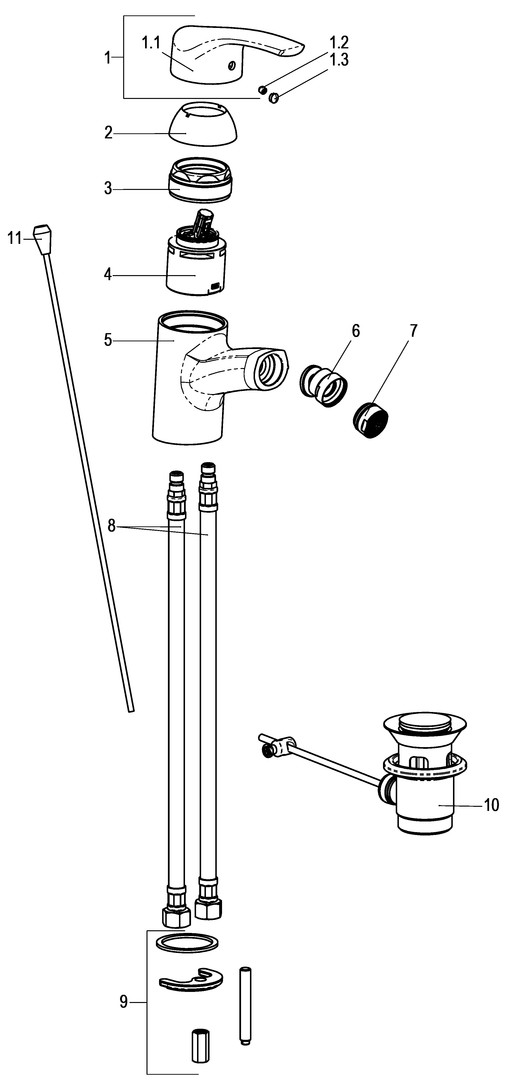 1
1.1
1.2
1.3
2
3
11
4
5
6
7
8
10
9