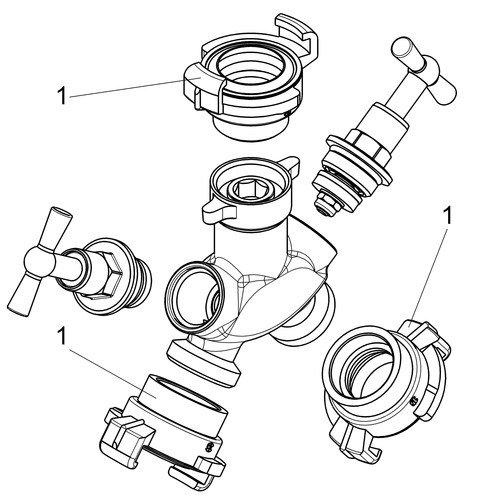 1
1
1