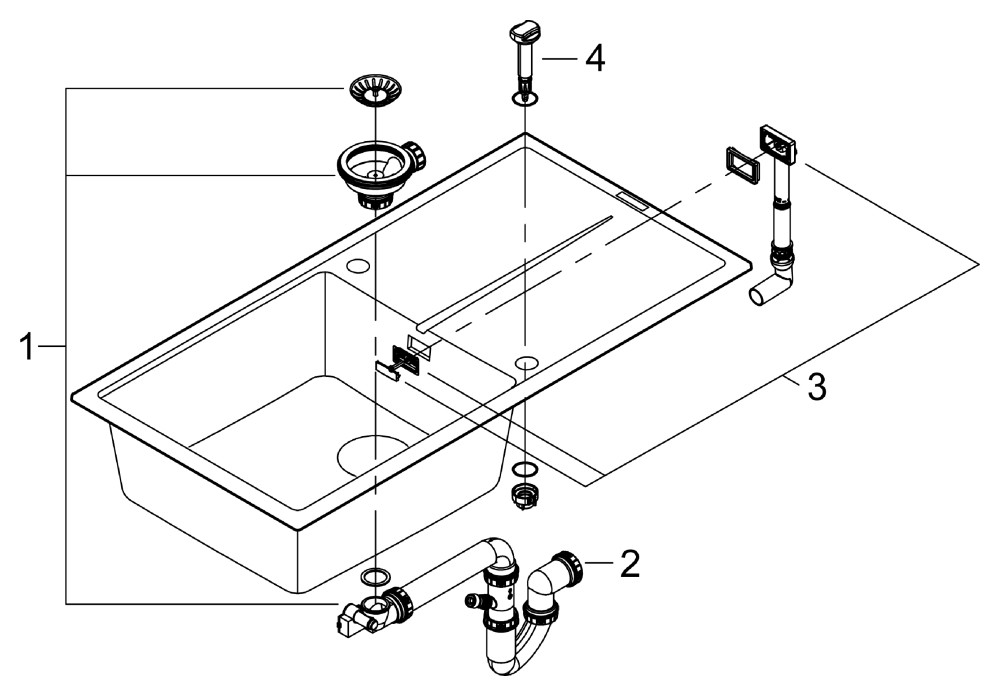 4
1
3
2