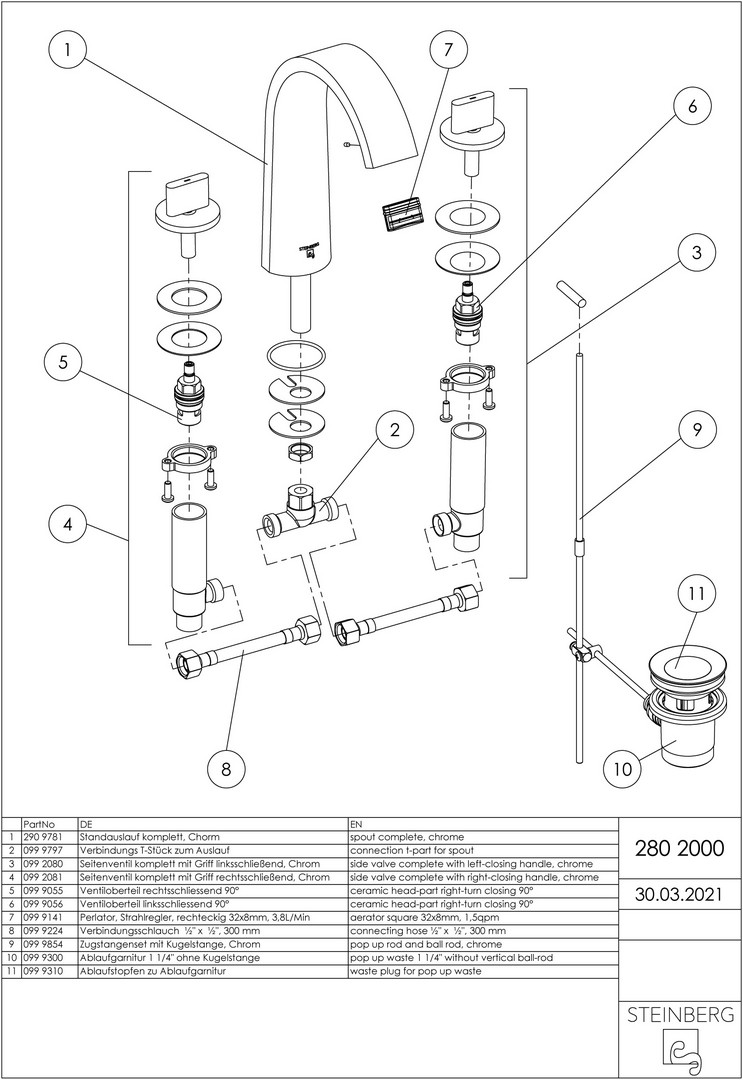 1
7
6
3
5
2
9
4
11
8
10
STEINBERG

| | PartNo | DE | EN |
|---|---|---|---|
| 1 | 290 9781 | Standauslauf komplett, Chorm | spout complete, chrome |
| 2 | 099 9797 | Verbindungs T-Stück zum Auslauf | connection t-part for spout |
| 3 | 099 2080 | Seitenventil komplett mit Griff linksschließend, Chrom | side valve complete with left-closing handle, chrome |
| 4 | 099 2081 | Seitenventil komplett mit Griff rechtsschließend, Chrom | side valve complete with right-closing handle, chrome |
| 5 | 099 9055 | Ventiloberteil rechtsschliessend 90° | ceramic head-part right-turn closing 90° |
| 6 | 099 9056 | Ventiloberteil linksschliessend 90° | ceramic head-part right-turn closing 90° |
| 7 | 099 9141 | Perlator, Strahlregler, rechteckig 32x8mm, 3,8L/Min | aerator square 32x8mm, 1,5gpm |
| 8 | 099 9224 | Verbindungsschlauch ½" x ½", 300 mm | connecting hose ½" x ½", 300 mm |
| 9 | 099 9854 | Zugstangenset mit Kugelstange, Chrom | pop up rod and ball rod, chrome |
| 10 | 099 9300 | Ablaufgarnitur 1 1/4" ohne Kugelstange | pop up waste 1 1/4" without vertical ball-rod |
| 11 | 099 9310 | Ablaufstopfen zu Ablaufgarnitur | waste plug for pop up waste |

280 2000
30.03.2021
STEINBERG