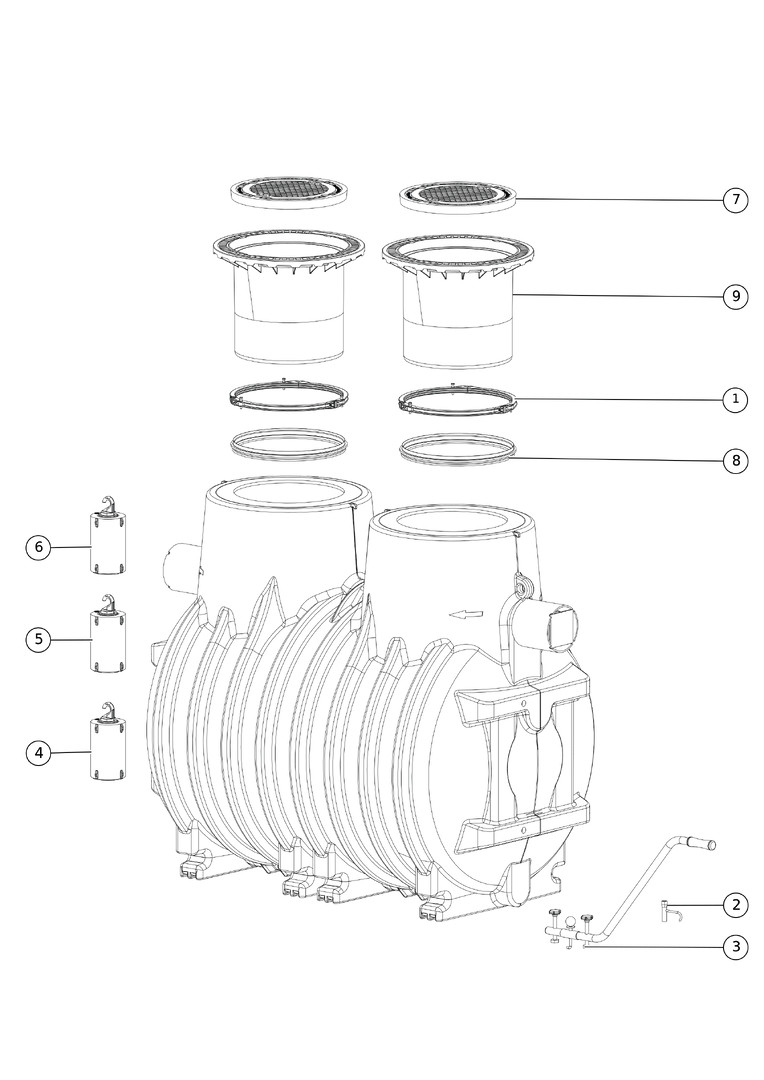 7
9
1
8
6
5
4
2
3