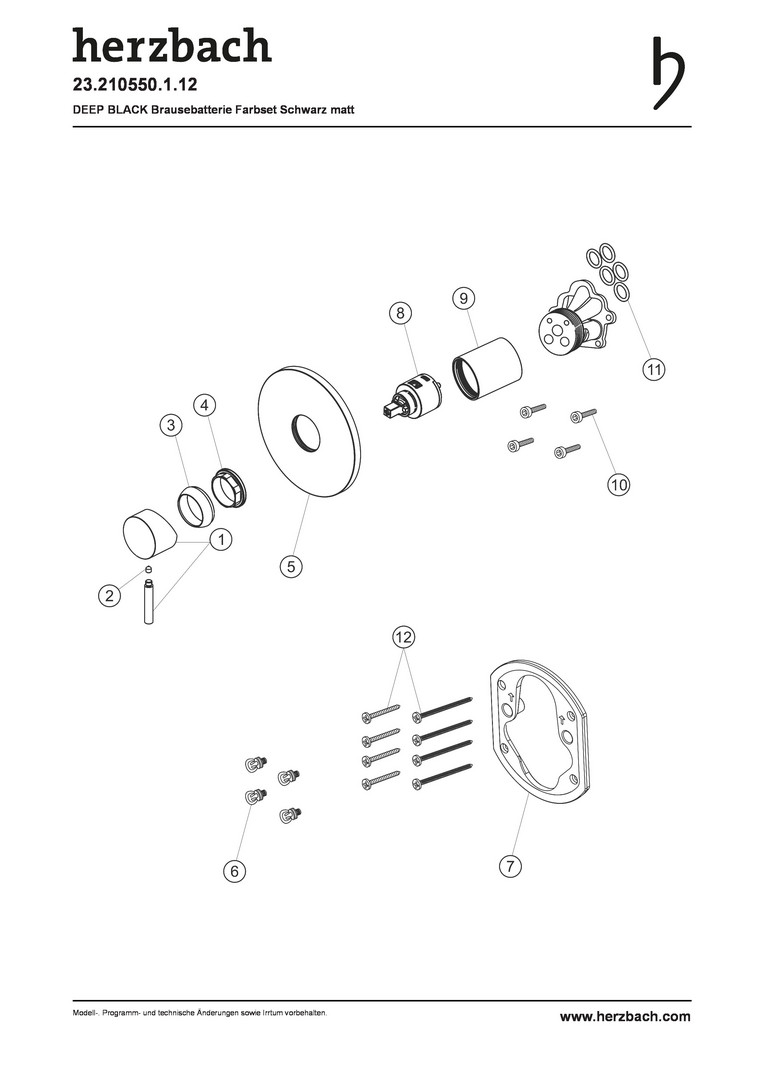 herzbach

23.210550.1.12

DEEP BLACK Brausebatterie Farbset Schwarz matt

8
9
11
4
3
10
1
5
2
12
6
7

Modell-, Programm- und technische Änderungen sowie Irrtum vorbehalten.

www.herzbach.com