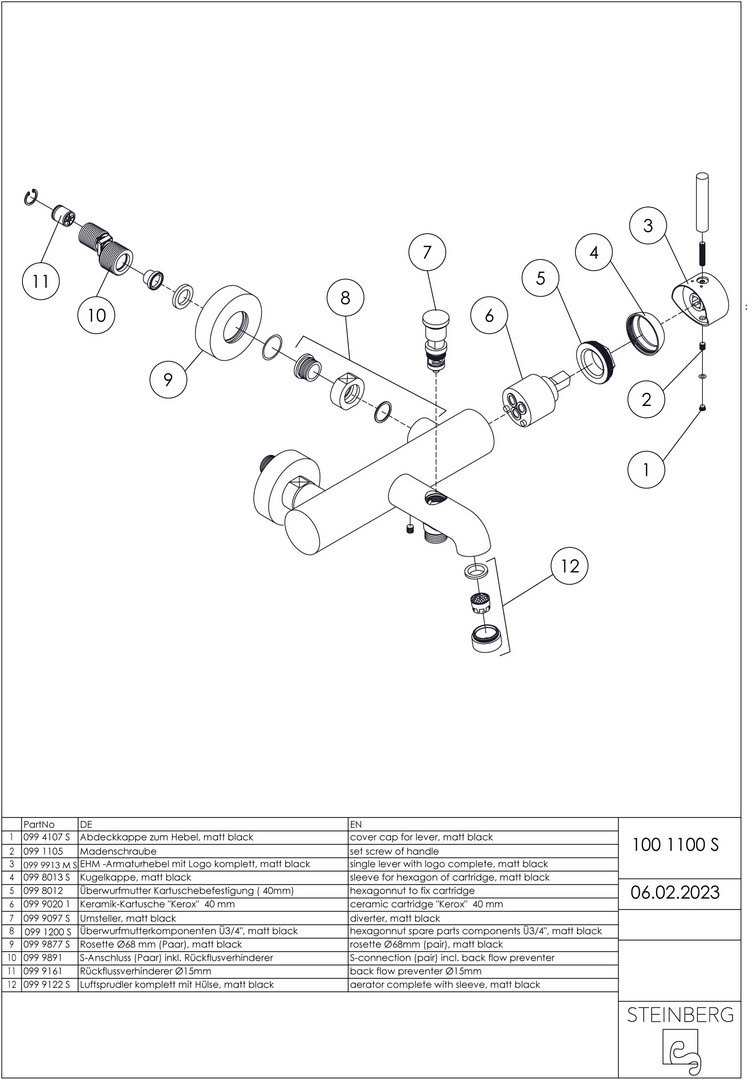 11
10
9
8
7
6
5
4
3
2
1
12

| | PartNo | DE | EN |
|---|---|---|---|
| 1 | 099 4107 S | Abdeckkappe zum Hebel, matt black | cover cap for lever, matt black |
| 2 | 099 1105 | Madenschraube | set screw of handle |
| 3 | 099 9913 M S | EHM -Armaturhebel mit Logo komplett, matt black | single lever with logo complete, matt black |
| 4 | 099 8013 S | Kugelkappe, matt black | sleeve for hexagon of cartridge, matt black |
| 5 | 099 8012 | Überwurfmutter Kartuschebefestigung ( 40mm) | hexagonnut to fix cartridge |
| 6 | 099 9020 1 | Keramik-Kartusche "Kerox" 40 mm | ceramic cartridge "Kerox" 40 mm |
| 7 | 099 9097 S | Umsteller, matt black | diverter, matt black |
| 8 | 099 1200 S | Überwurfmutterkomponenten Ü3/4", matt black | hexagonnut spare parts components Ü3/4", matt black |
| 9 | 099 9877 S | Rosette Ø68 mm (Paar), matt black | rosette Ø68mm (pair), matt black |
| 10 | 099 9891 | S-Anschluss (Paar) inkl. Rückflusverhinderer | S-connection (pair) incl. back flow preventer |
| 11 | 099 9161 | Rückflussverhinderer Ø15mm | back flow preventer Ø15mm |
| 12 | 099 9122 S | Luftsprudler komplett mit Hülse, matt black | aerator complete with sleeve, matt black |

100 1100 S

06.02.2023

STEINBERG