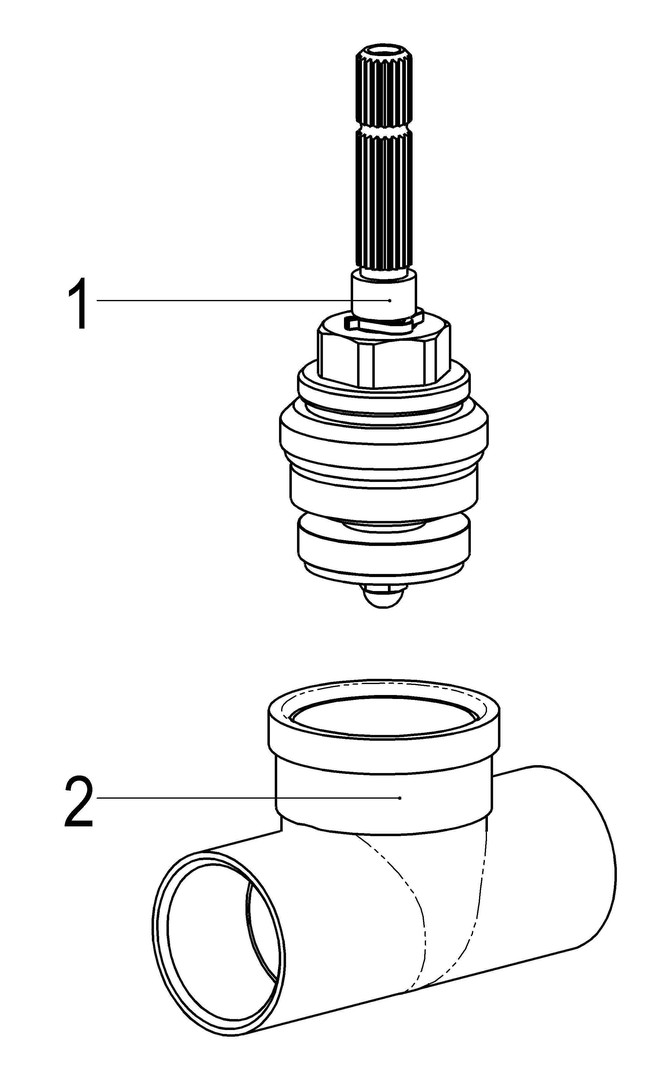 1

2