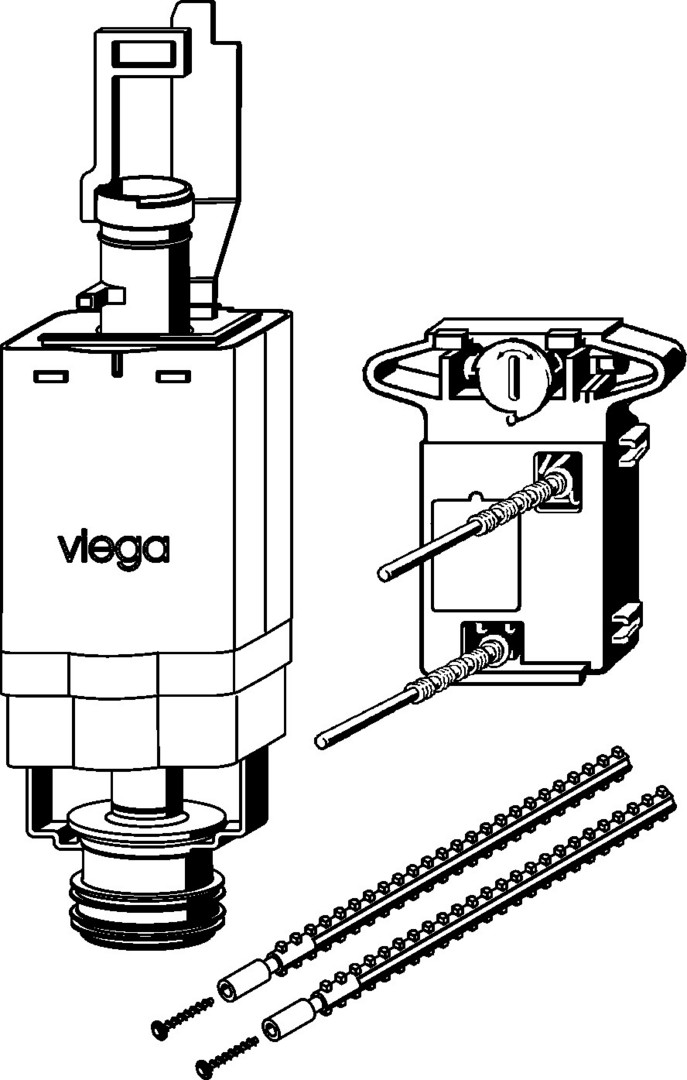 viega