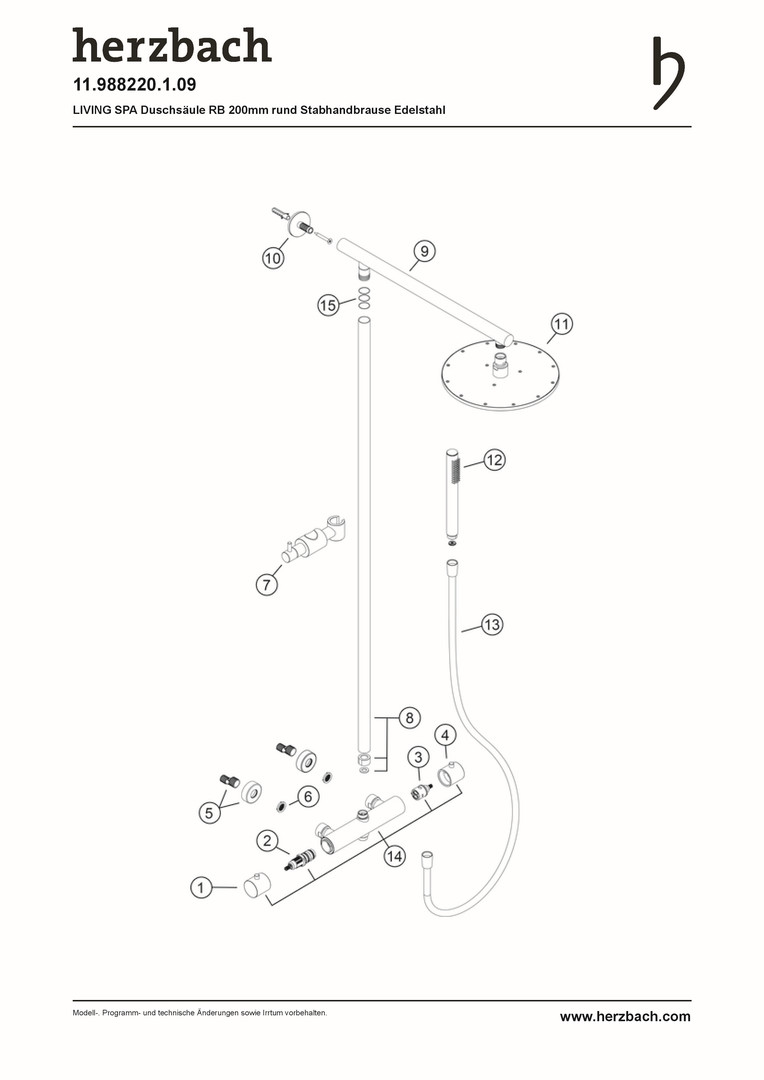 herzbach

11.988220.1.09

LIVING SPA Duschsäule RB 200mm rund Stabhandbrause Edelstahl

10
9
15
11
12
7
13
8
4
3
5
6
2
14
1

Modell-, Programm- und technische Änderungen sowie Irrtum vorbehalten.

www.herzbach.com