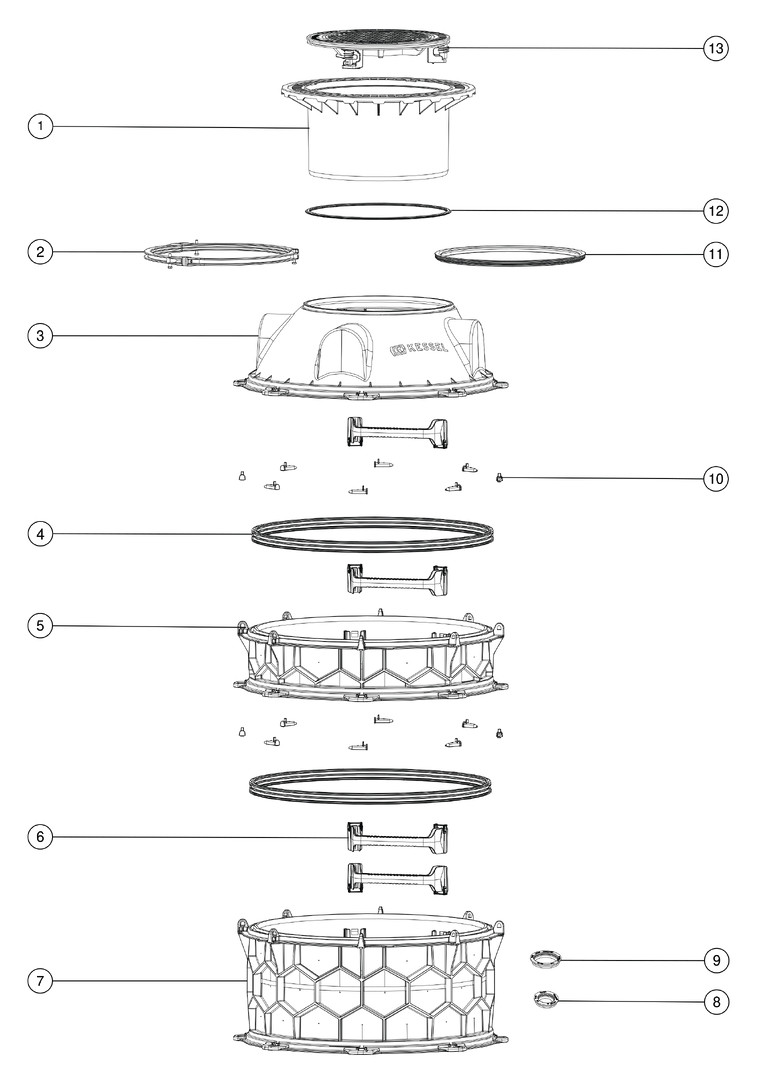 13
1
12
2
11
3
KESSEL
10
4
5
6
9
7
8