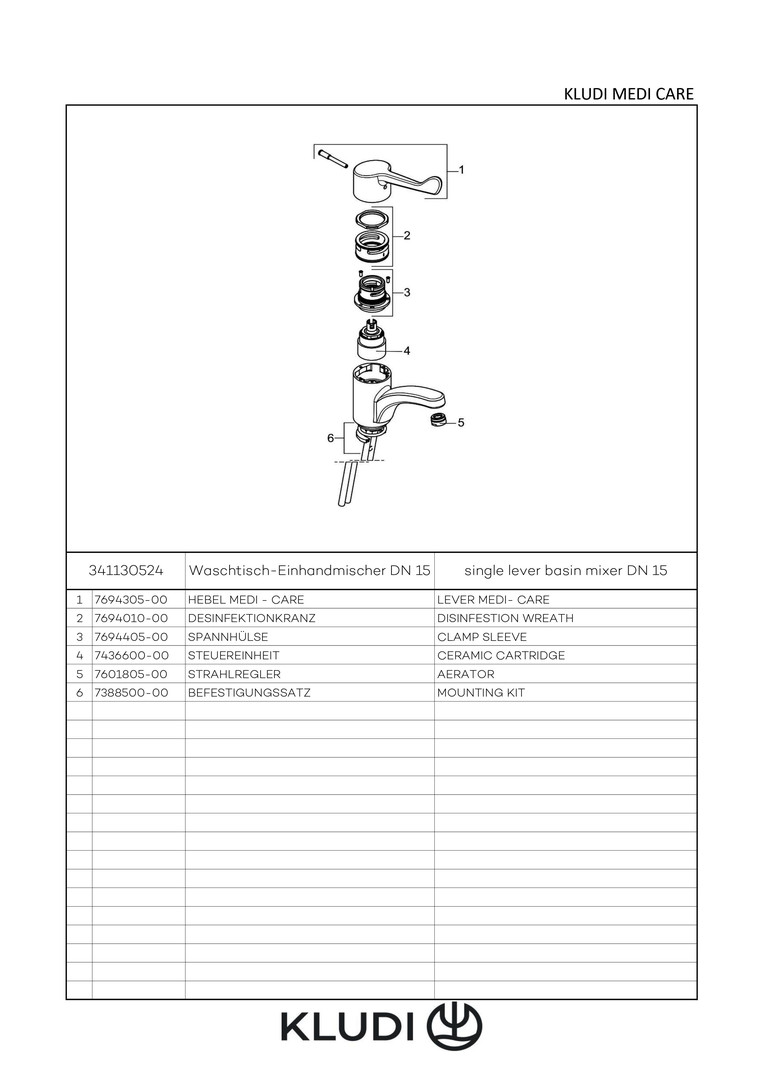 KLUDI MEDI CARE

1
2
3
4
5
6

| 341130524 | | Waschtisch-Einhandmischer DN 15 | single lever basin mixer DN 15 |
|---|---|---|---|
| 1 | 7694305-00 | HEBEL MEDI - CARE | LEVER MEDI- CARE |
| 2 | 7694010-00 | DESINFEKTIONKRANZ | DISINFESTION WREATH |
| 3 | 7694405-00 | SPANNHÜLSE | CLAMP SLEEVE |
| 4 | 7436600-00 | STEUEREINHEIT | CERAMIC CARTRIDGE |
| 5 | 7601805-00 | STRAHLREGLER | AERATOR |
| 6 | 7388500-00 | BEFESTIGUNGSSATZ | MOUNTING KIT |

KLUDI