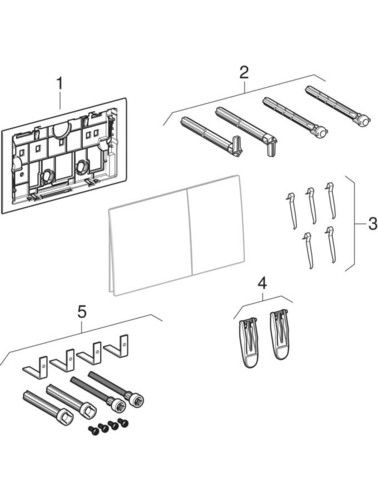 1
2
3
4
5