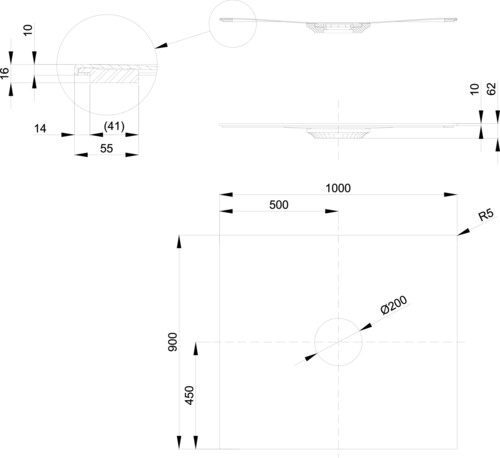 10
16
14
(41)
55
10
62
1000
500
R5
Ø200
900
450