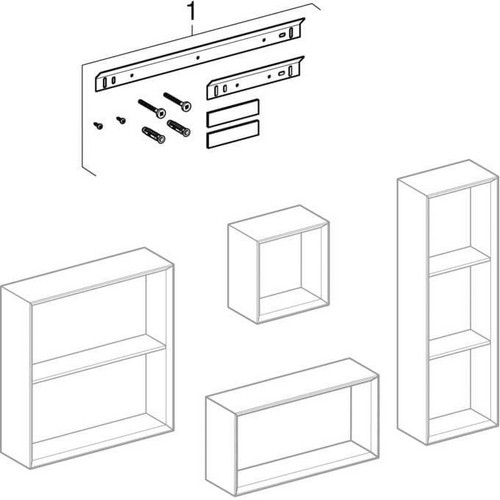 1