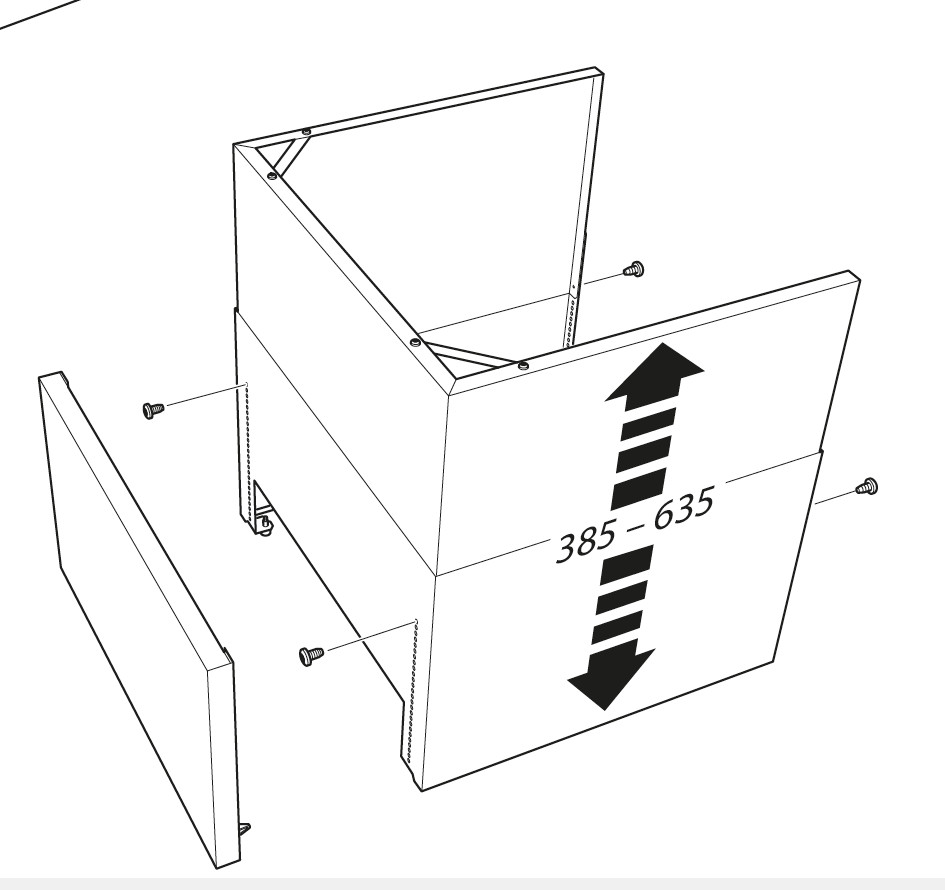 385 – 635