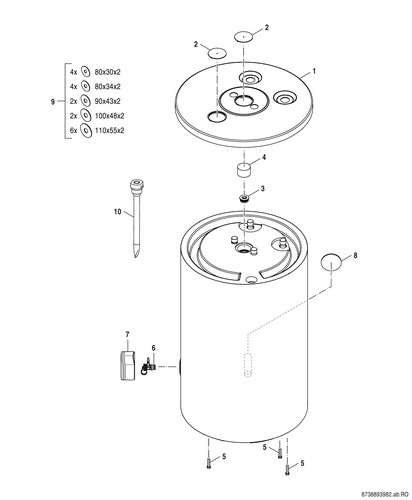 2
2
1
9
4x 80x30x2
4x 80x34x2
2x 90x43x2
2x 100x48x2
6x 110x55x2
4
3
10
8
7
6
5
5
5
8738893982.ab.RO