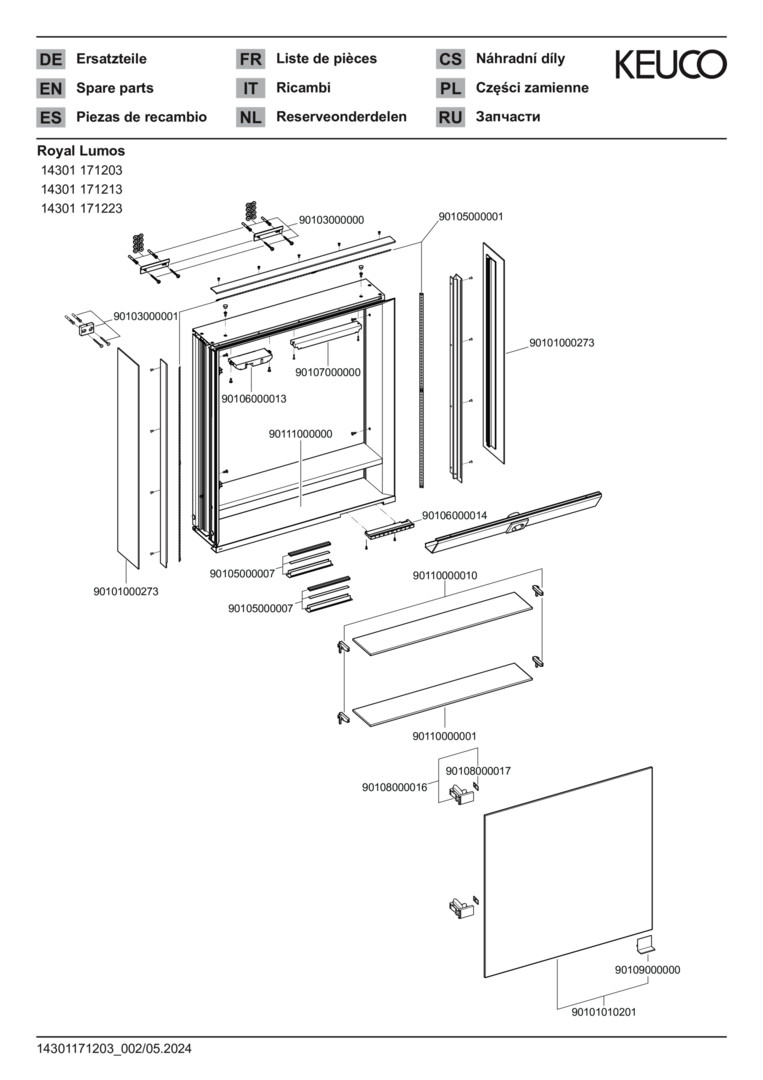 DE Ersatzteile
EN Spare parts
ES Piezas de recambio

FR Liste de pièces
IT Ricambi
NL Reserveonderdelen

CS Náhradní díly
PL Części zamienne
RU Запчасти

KEUCO

Royal Lumos
14301 171203
14301 171213
14301 171223

90103000000
90105000001
90103000001
90101000273
90107000000
90106000013
90111000000
90106000014
90105000007
90101000273
90105000007
90110000010
90110000001
90108000017
90108000016
90109000000
90101010201

14301171203_002/05.2024