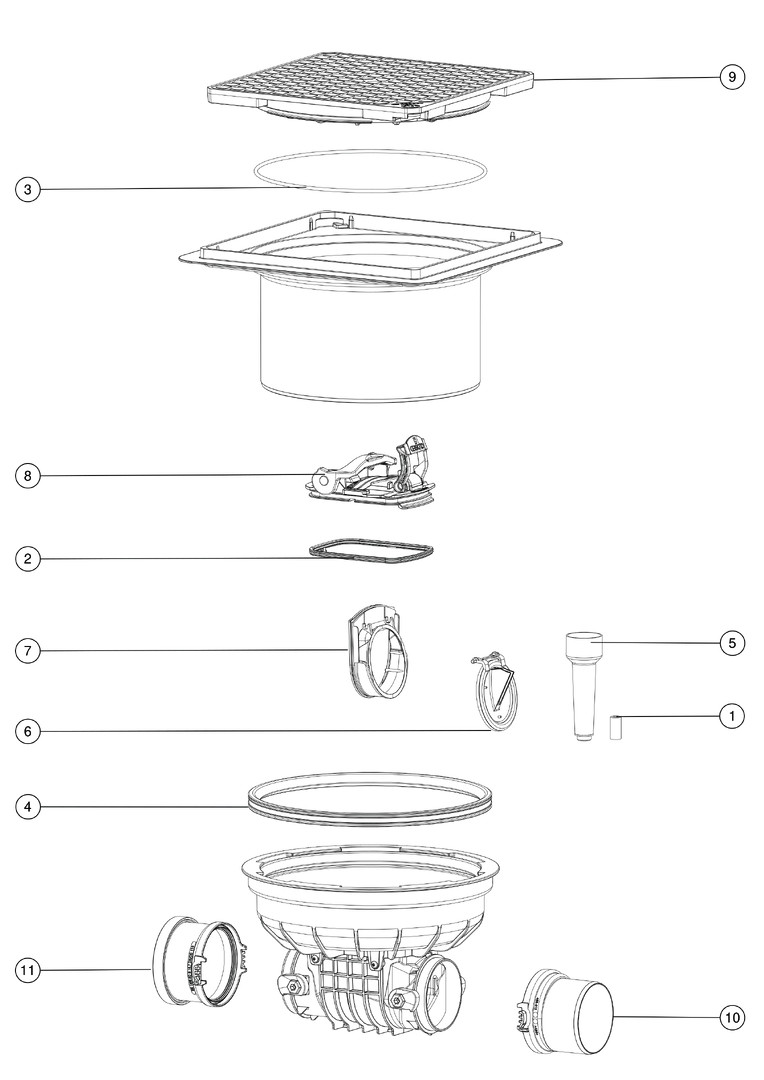 9
3
8
2
7
5
6
1
4
11
10